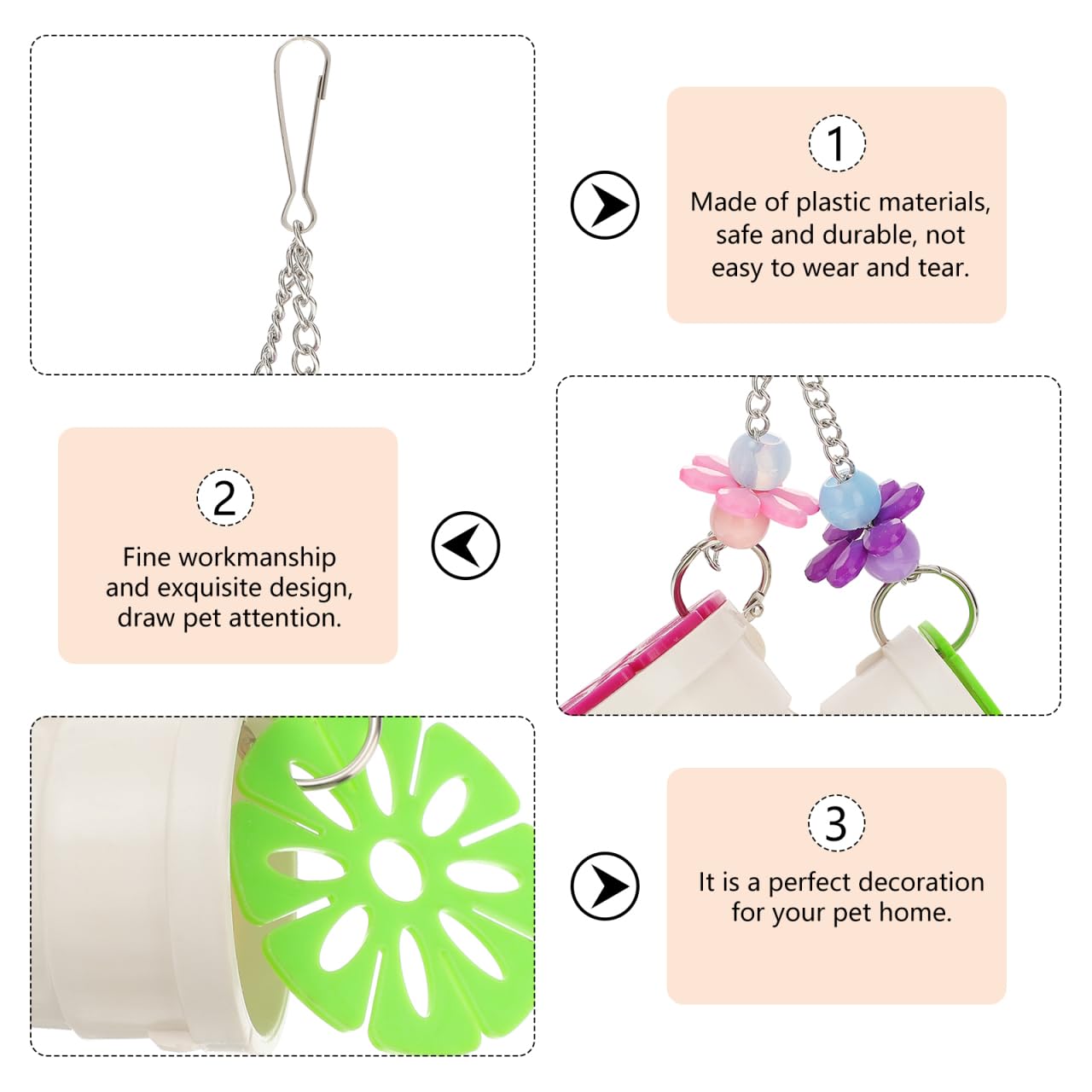 1
Made of plastic materials, safe and durable, not easy to wear and tear.

2
Fine workmanship and exquisite design, draw pet attention.

3
It is a perfect decoration for your pet home.