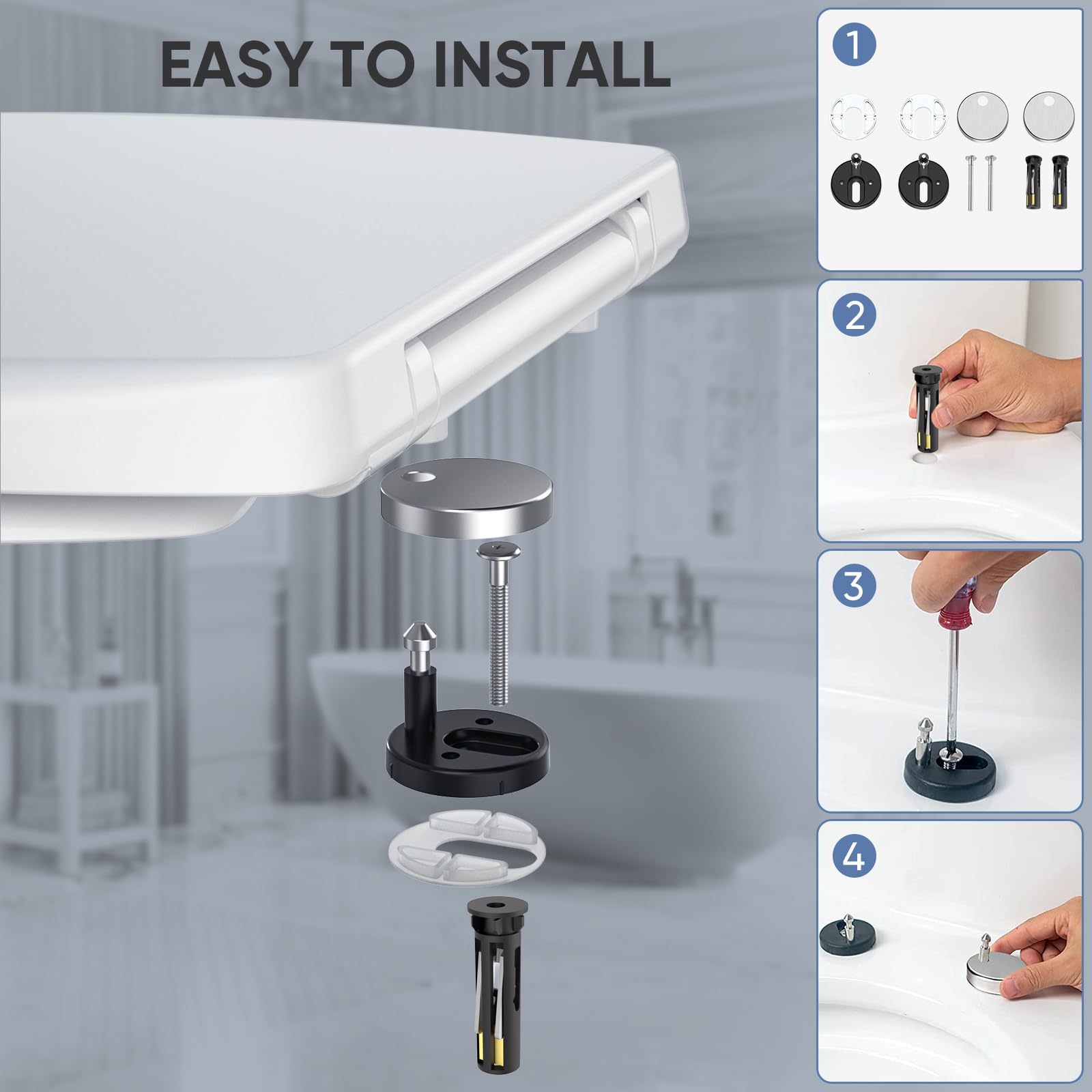 EASY TO INSTALL

1

2

3

4