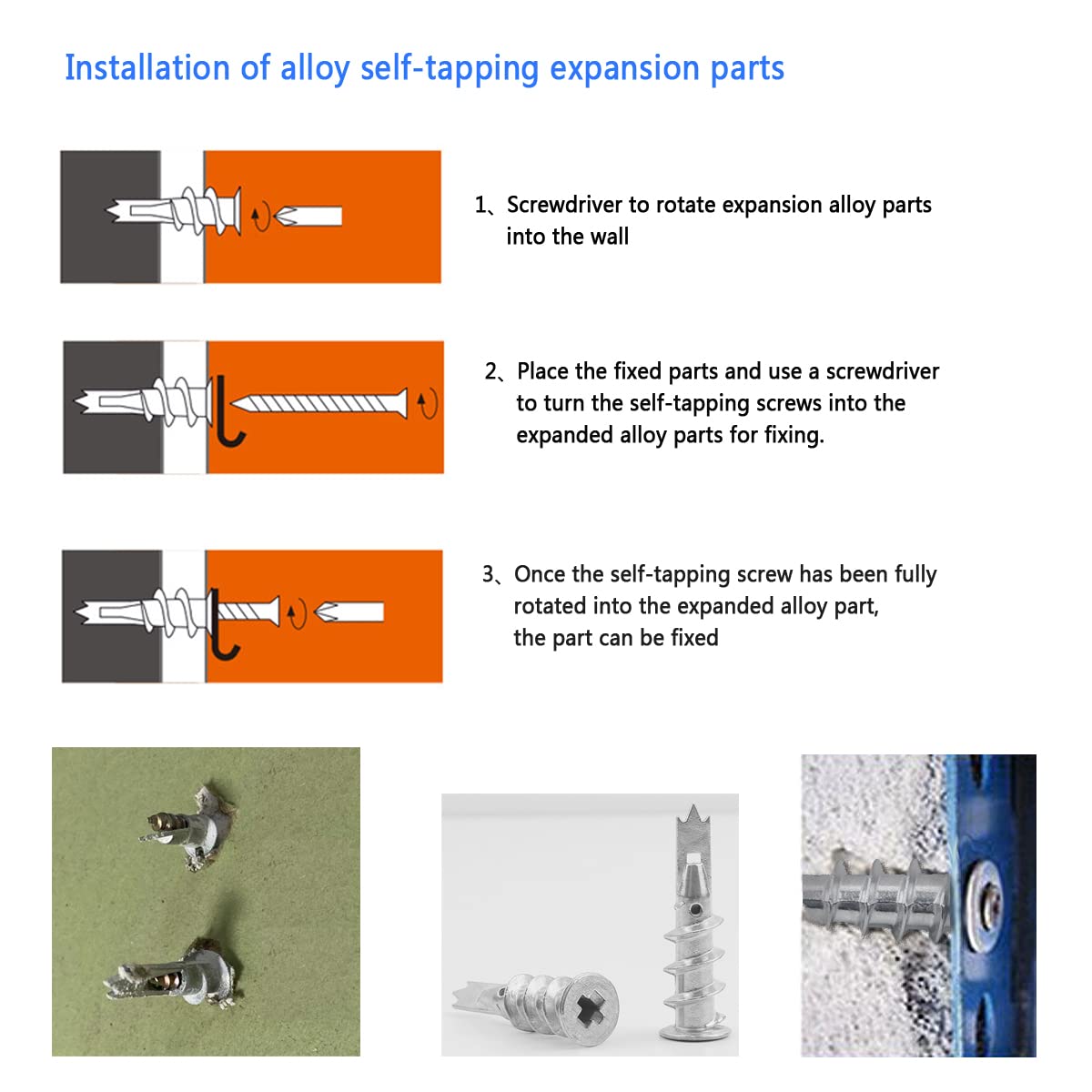 Installation of alloy self-tapping expansion parts

1、Screwdriver to rotate expansion alloy parts into the wall

2、Place the fixed parts and use a screwdriver to turn the self-tapping screws into the expanded alloy parts for fixing.

3、Once the self-tapping screw has been fully rotated into the expanded alloy part, the part can be fixed