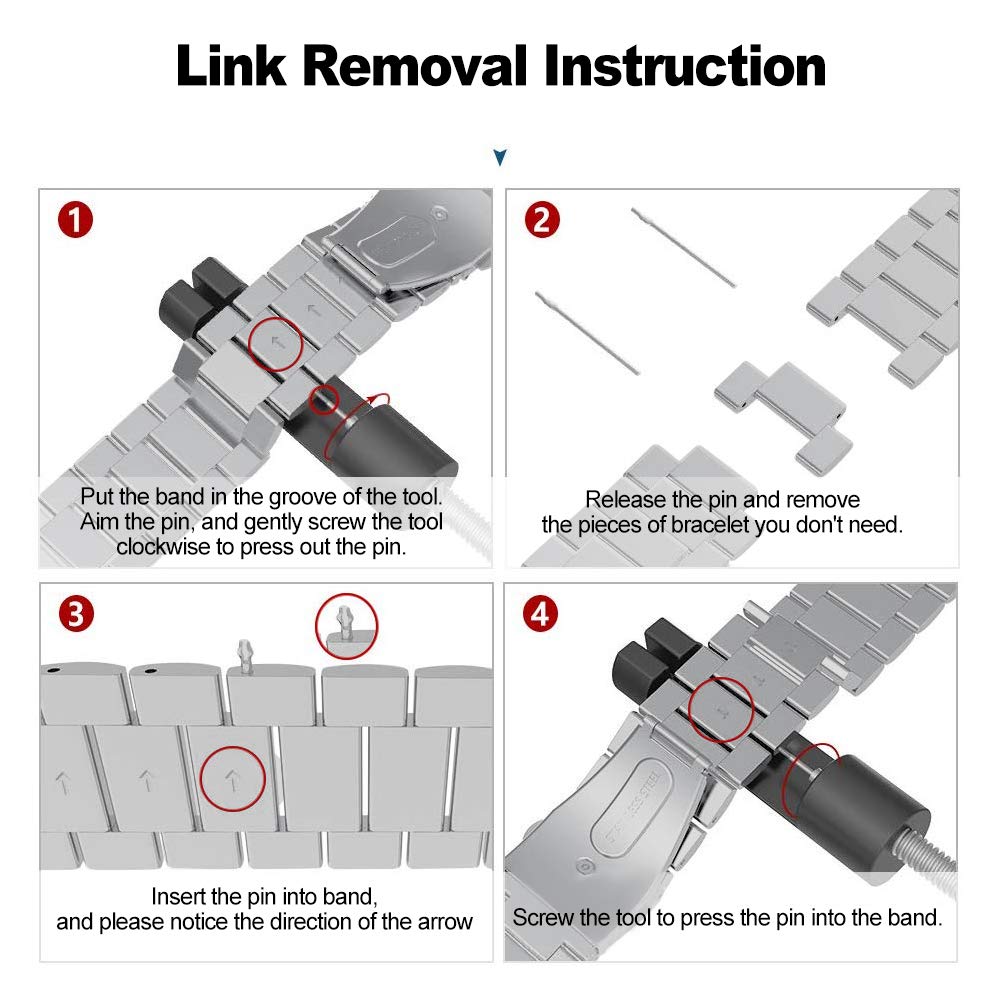 Link Removal Instruction

1
Put the band in the groove of the tool. Aim the pin, and gently screw the tool clockwise to press out the pin.

2
Release the pin and remove the pieces of bracelet you don't need.

3
Insert the pin into band, and please notice the direction of the arrow

4
STAINLESS STEEL
Screw the tool to press the pin into the band.