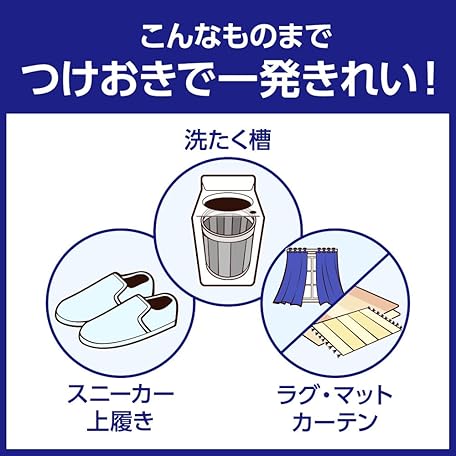 こんなものまで
つけおきで一発きれい！

洗たく槽

スニーカー
上履き

ラグ・マット
カーテン