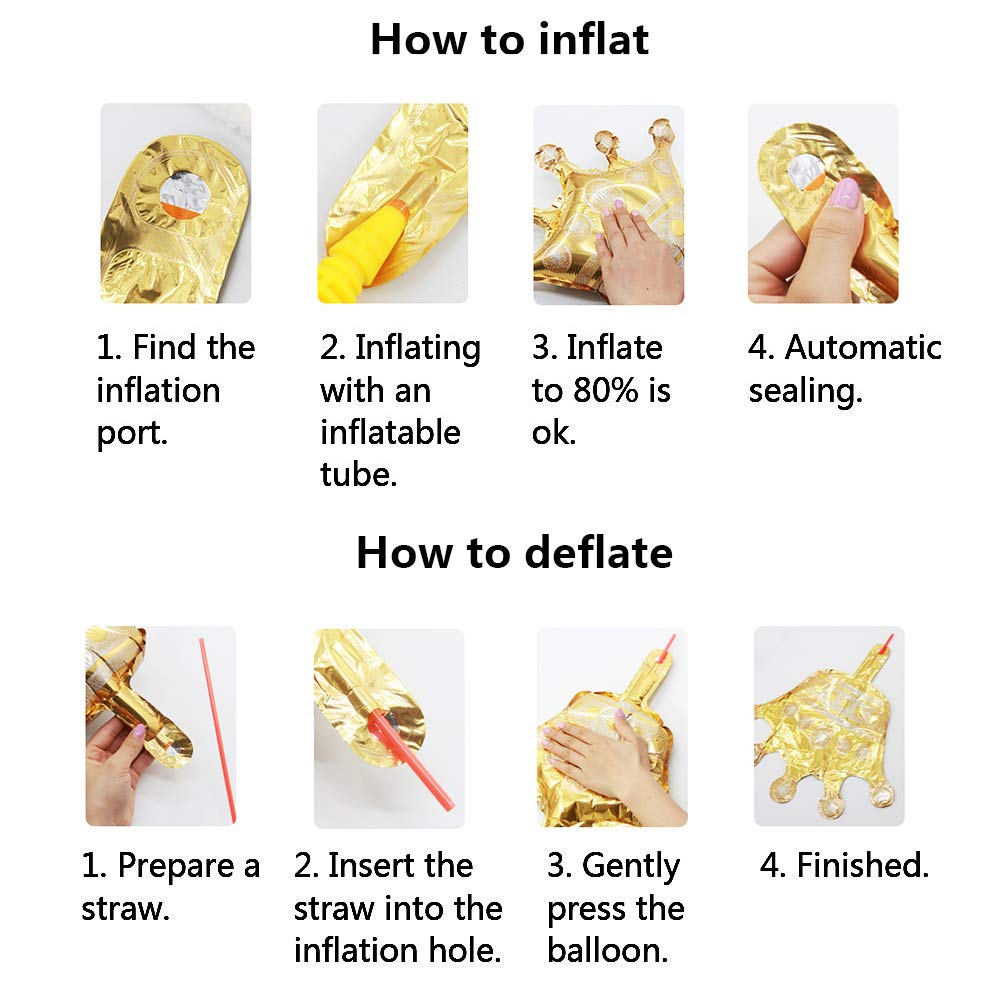 How to inflat

1. Find the inflation port.

2. Inflating with an inflatable tube.

3. Inflate to 80% is ok.

4. Automatic sealing.

How to deflate

1. Prepare a straw.

2. Insert the straw into the inflation hole.

3. Gently press the balloon.

4. Finished.