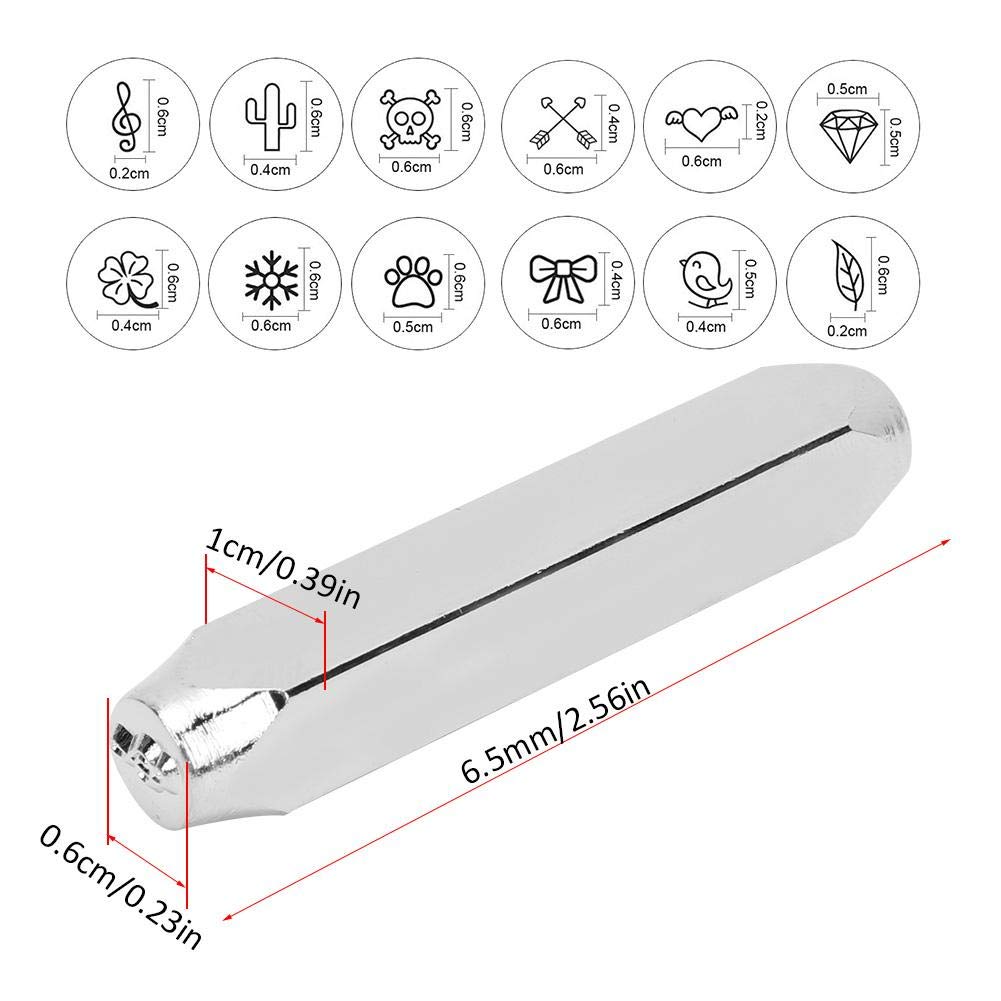 0.6cm
0.2cm

0.6cm
0.4cm

0.6cm
0.6cm

0.4cm
0.6cm

0.2cm
0.6cm

0.5cm
0.5cm

0.6cm
0.4cm

0.6cm
0.6cm

0.6cm
0.5cm

0.4cm
0.6cm

0.5cm
0.4cm

0.6cm
0.2cm

1cm/0.39in

6.5mm/2.56in

0.6cm/0.23in