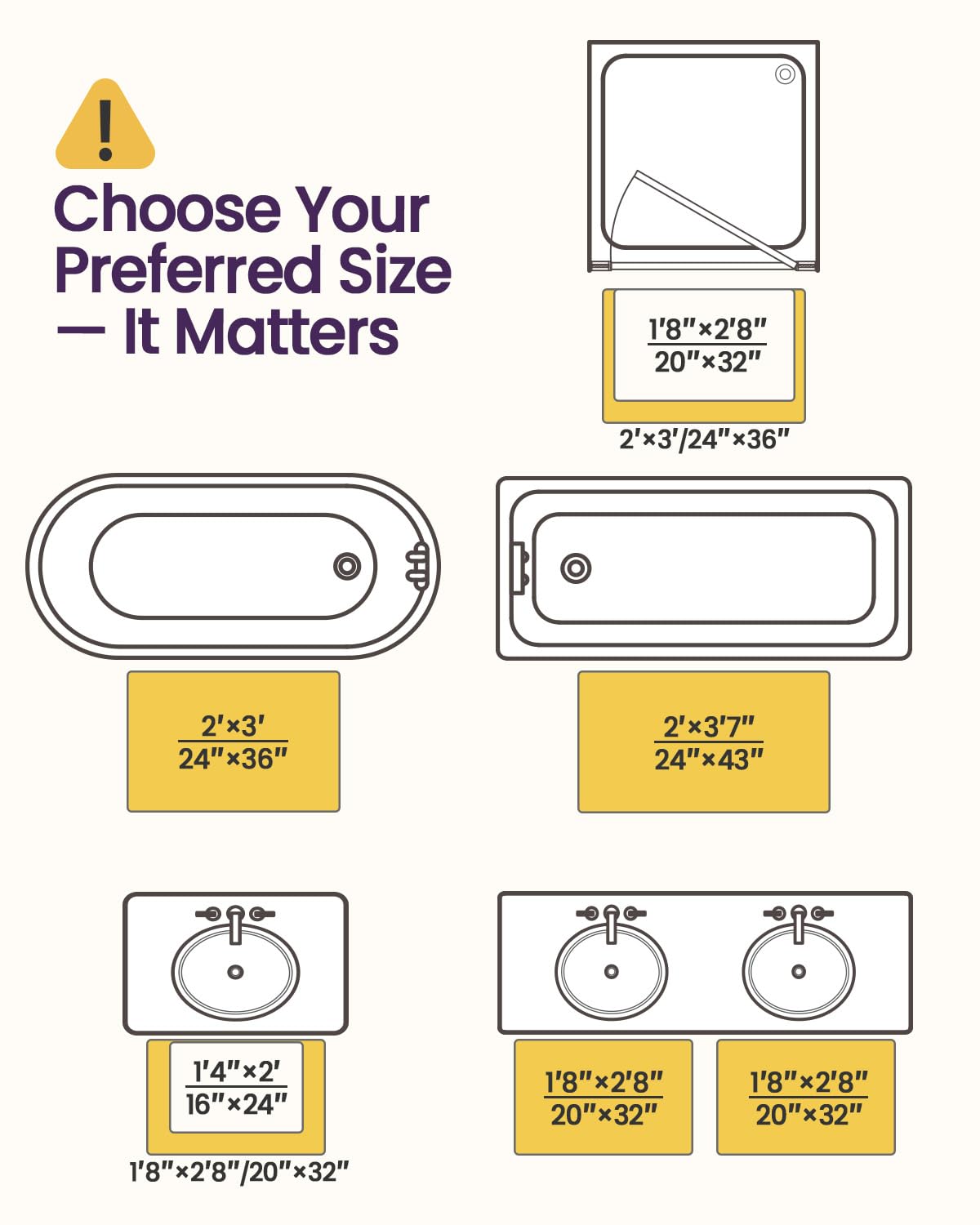 !

Choose Your Preferred Size — It Matters

1'8"×2'8"
20"×32"

2'×3'/24"×36"

2'×3'
24"×36"

2'×3'7"
24"×43"

1'4"×2'
16"×24"

1'8"×2'8"/20"×32"

1'8"×2'8"
20"×32"

1'8"×2'8"
20"×32"