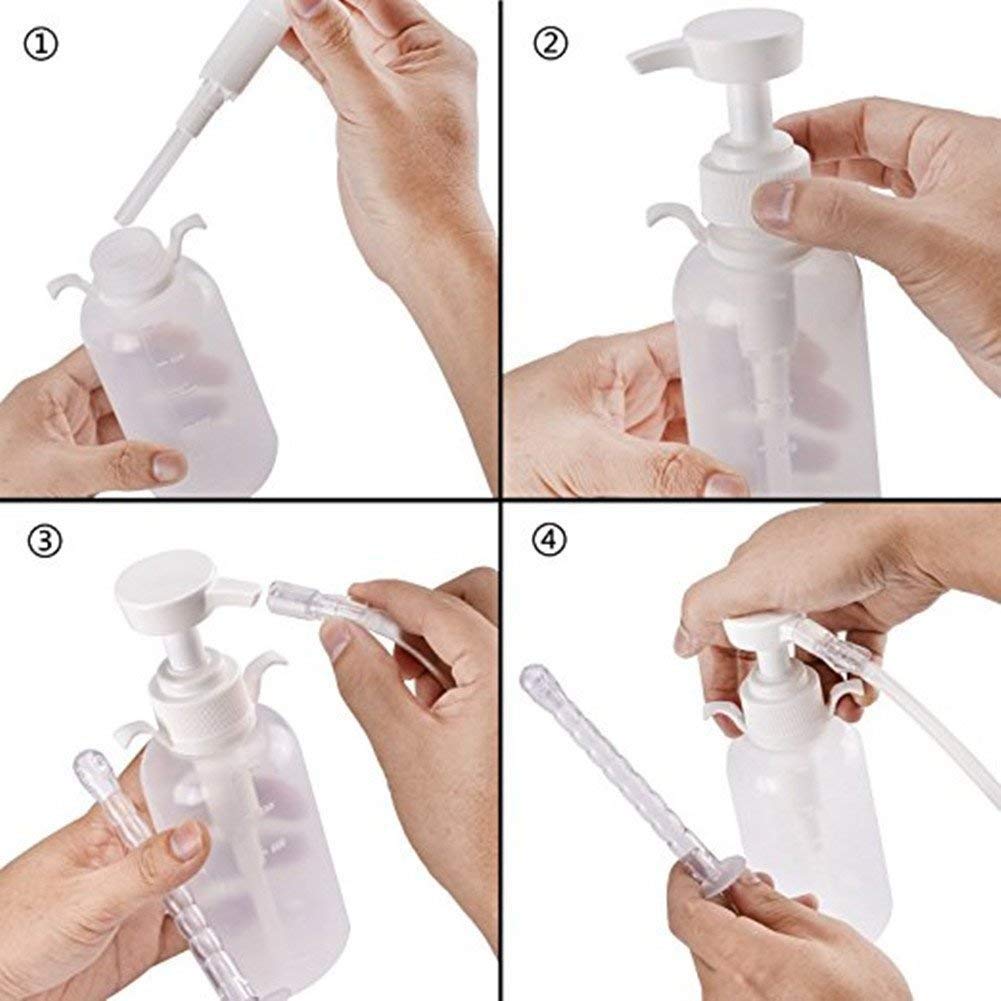 ①

②

③

④