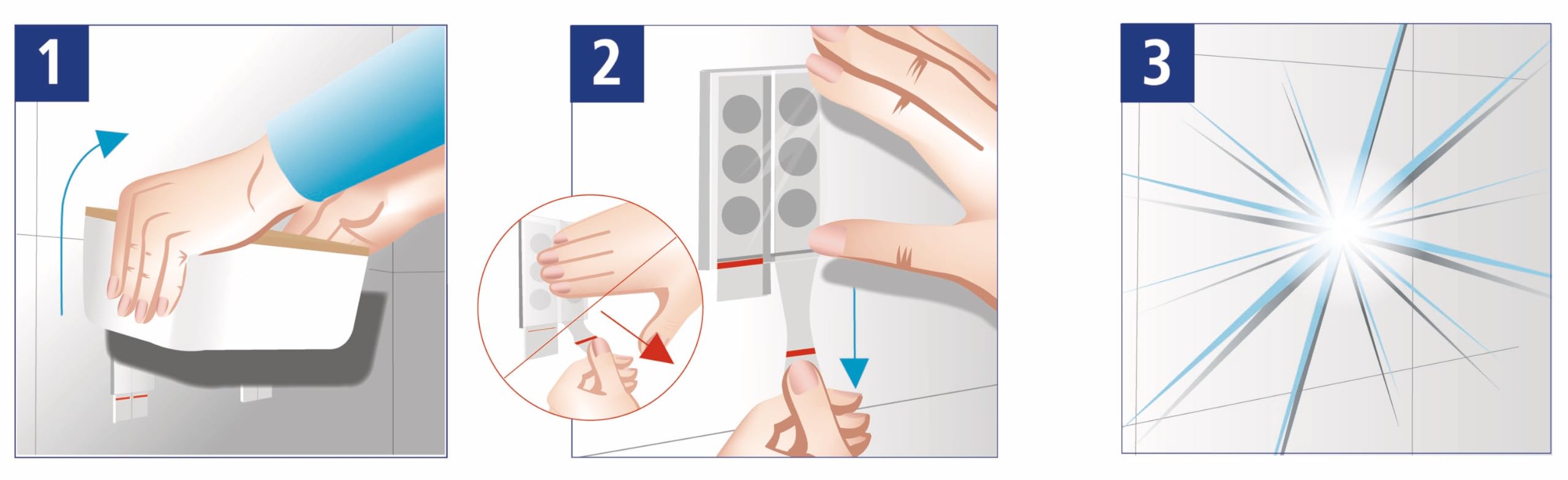 1

2

3