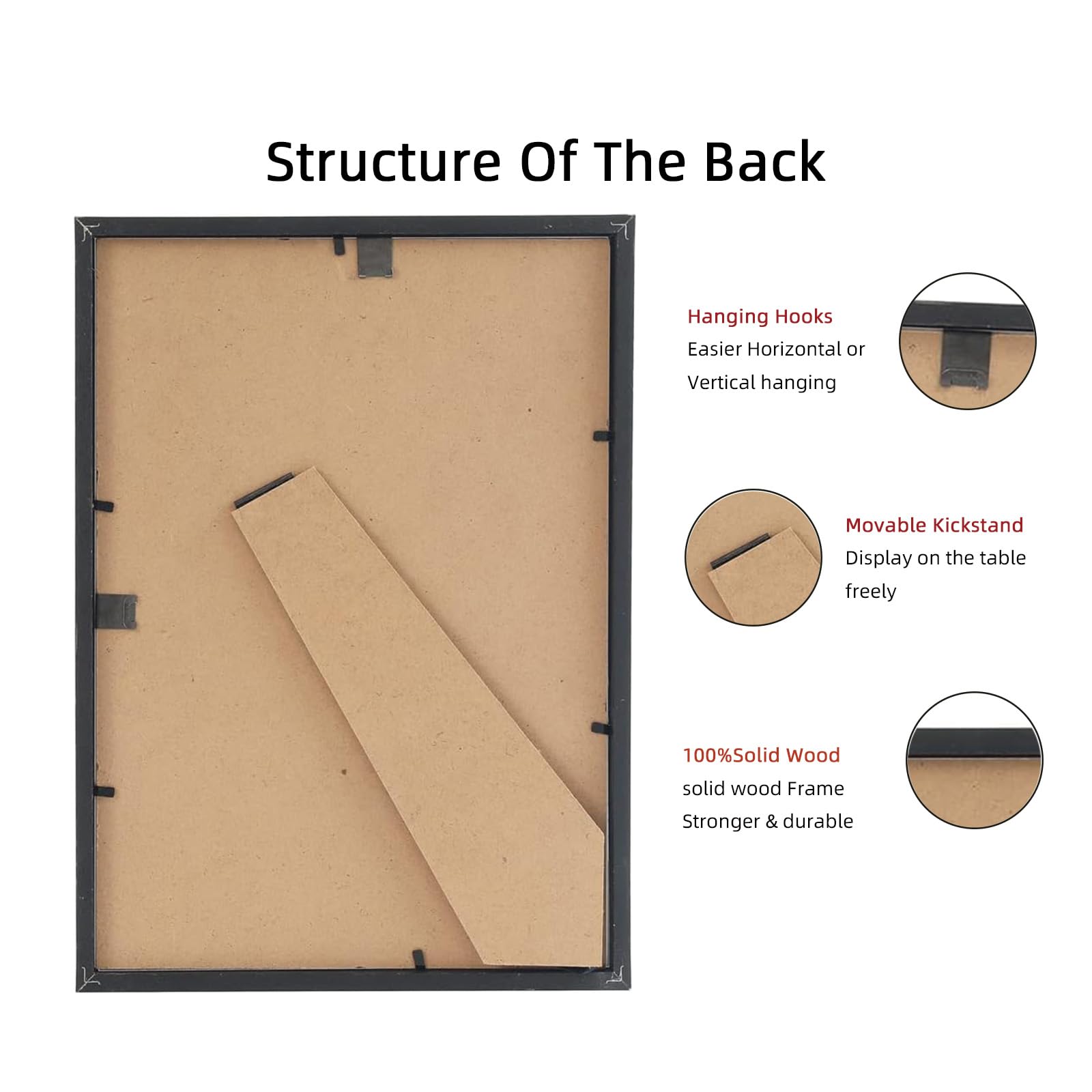 Structure Of The Back

Hanging Hooks
Easier Horizontal or Vertical hanging

Movable Kickstand
Display on the table freely

100%Solid Wood
solid wood Frame
Stronger & durable