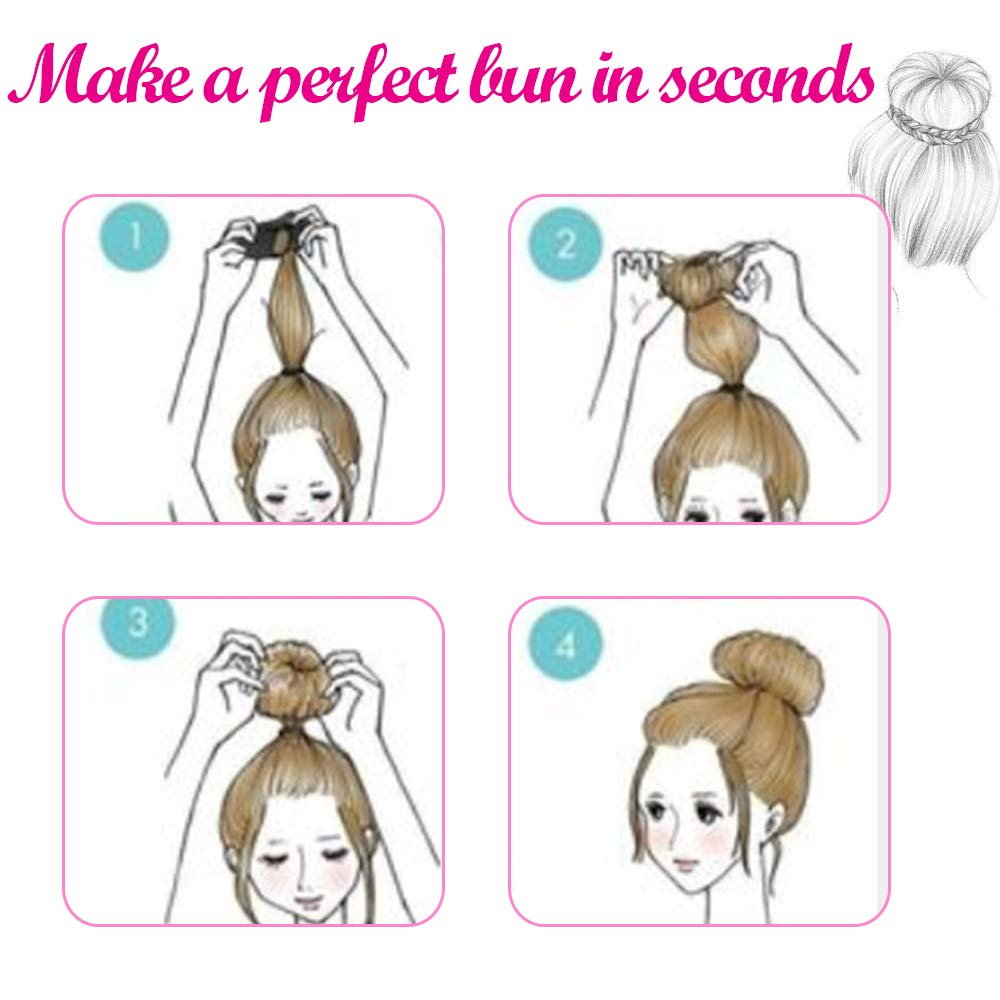 Make a perfect bun in seconds

1

2

3

4