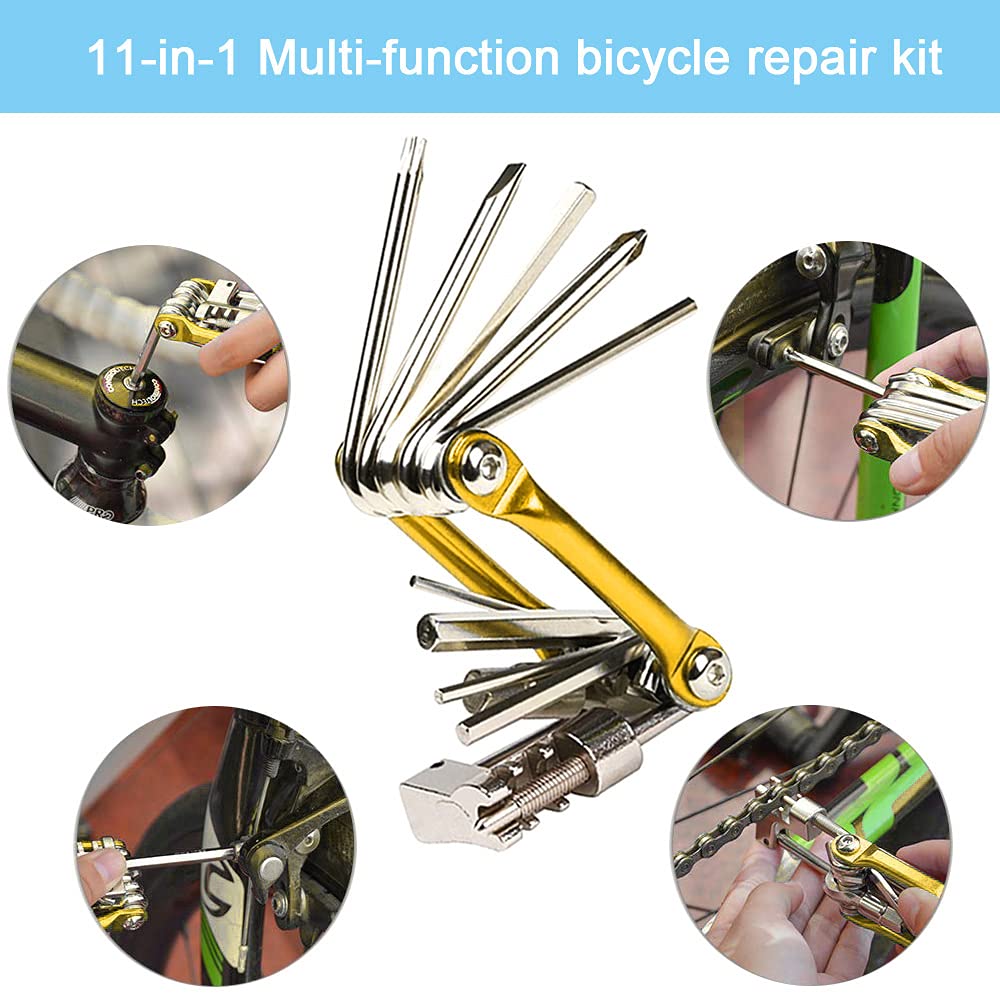 11-in-1 Multi-function bicycle repair kit