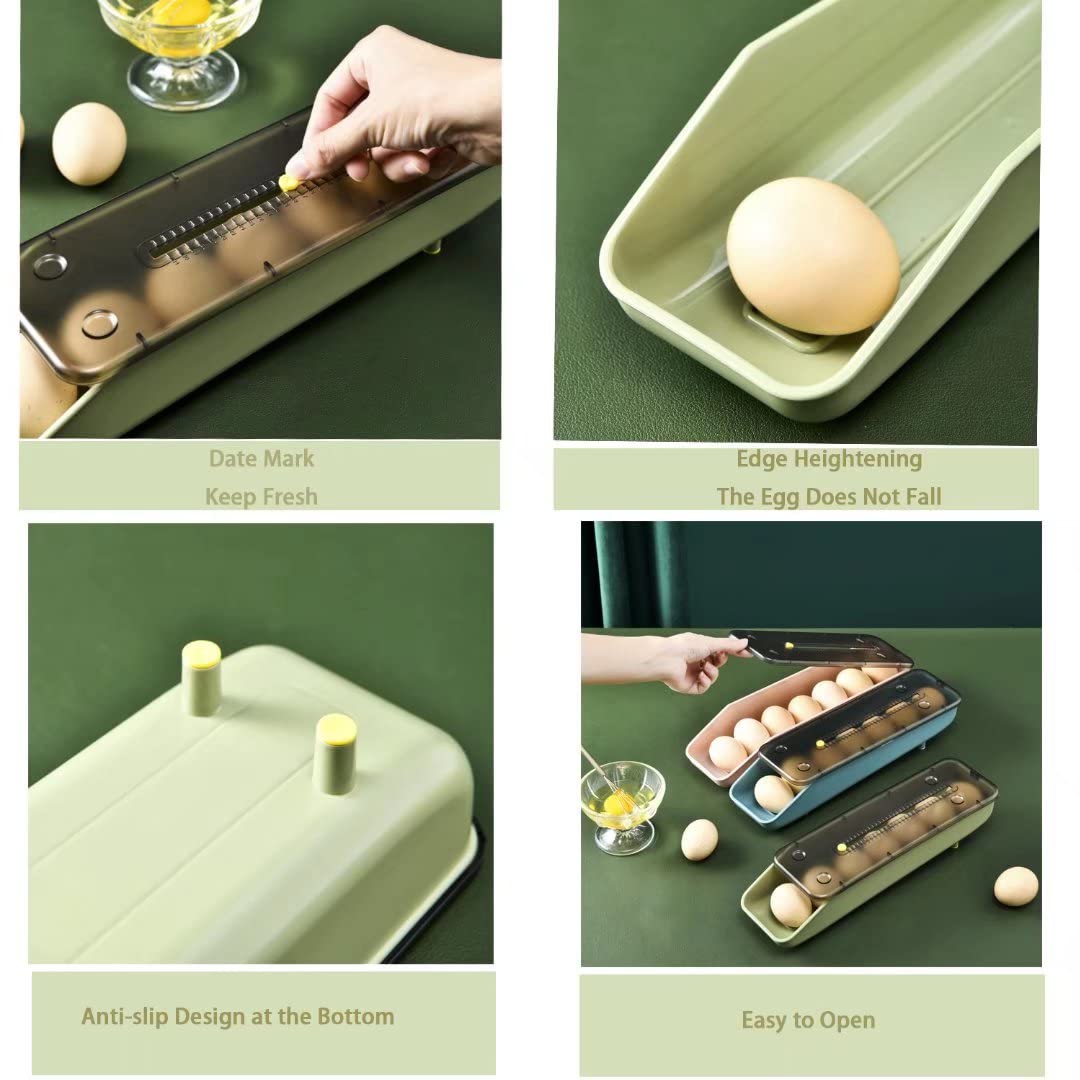 Date Mark
Keep Fresh

Edge Heightening
The Egg Does Not Fall

Anti-slip Design at the Bottom

Easy to Open