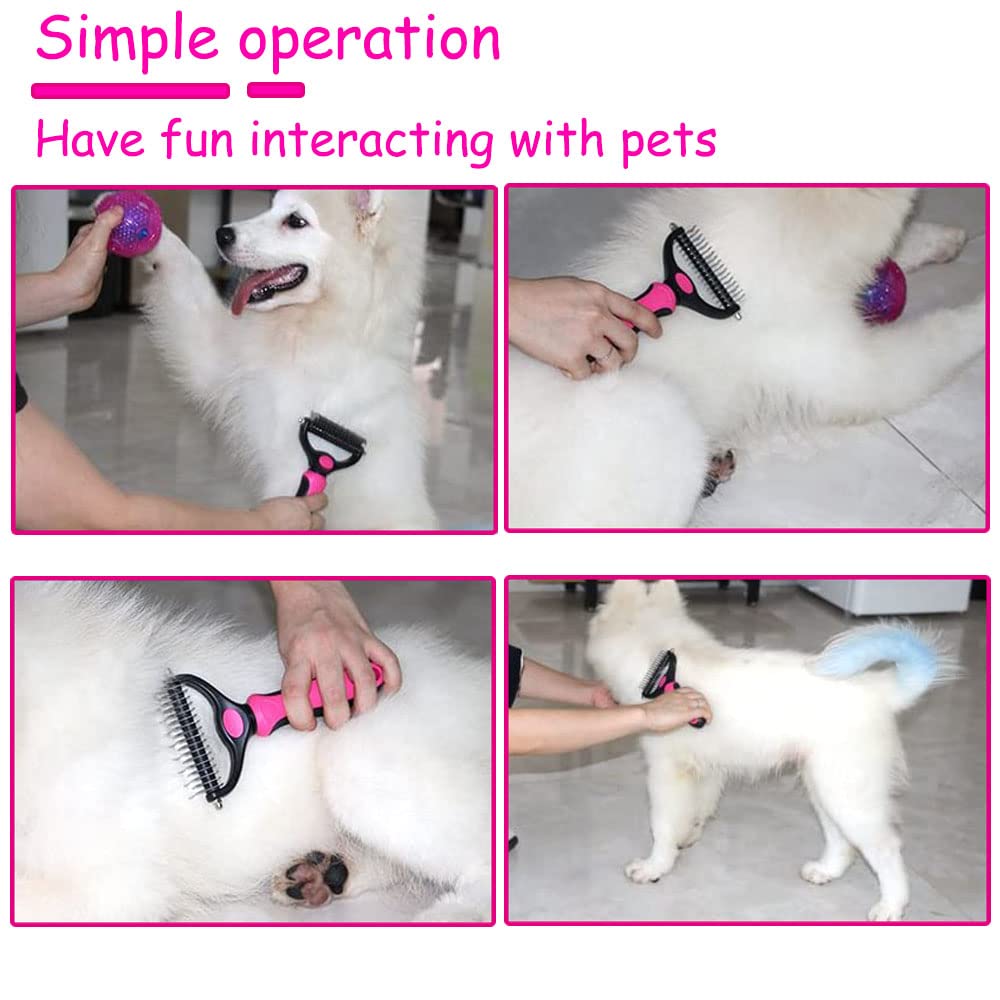 Simple operation

Have fun interacting with pets