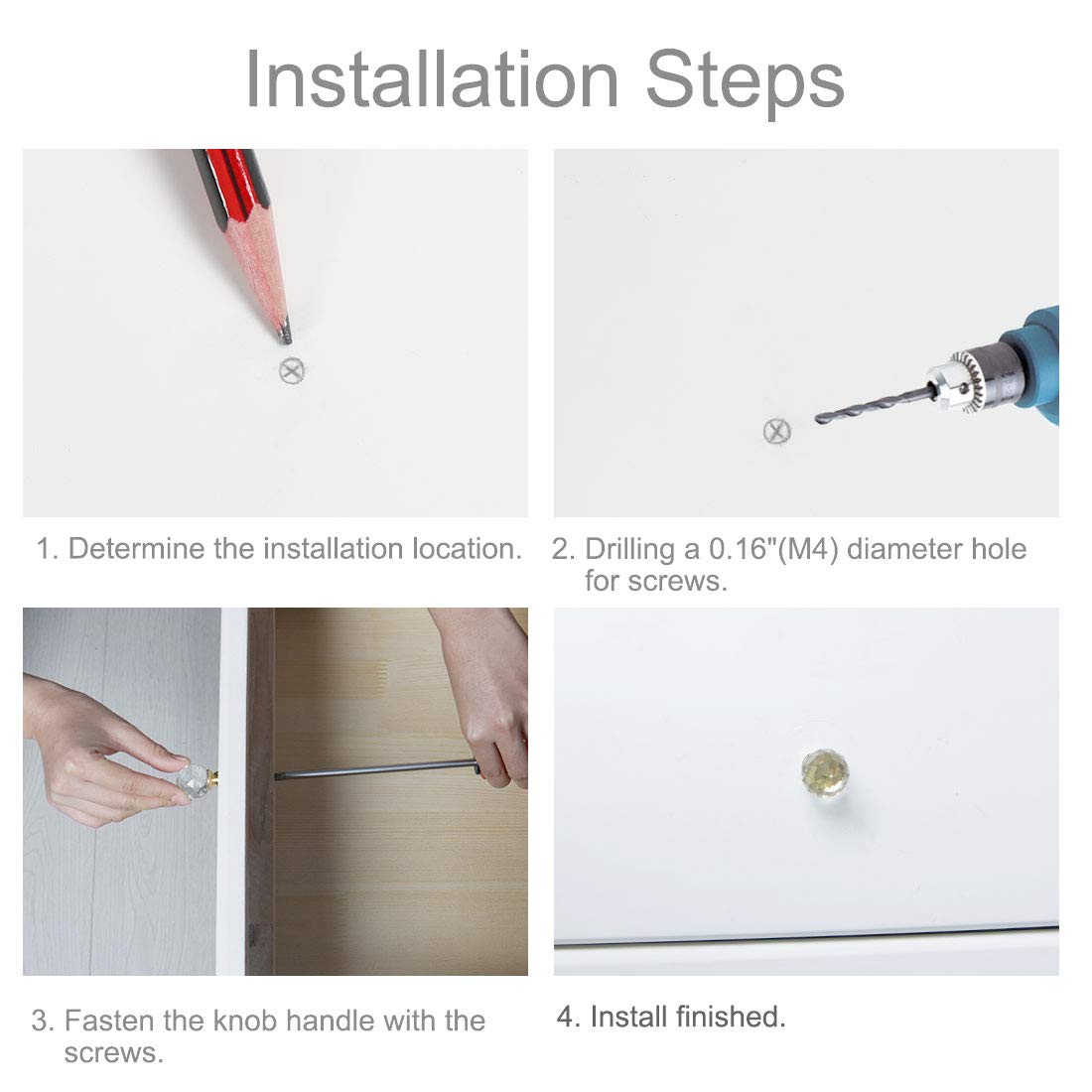 Installation Steps

1. Determine the installation location.

2. Drilling a 0.16"(M4) diameter hole for screws.

3. Fasten the knob handle with the screws.

4. Install finished.