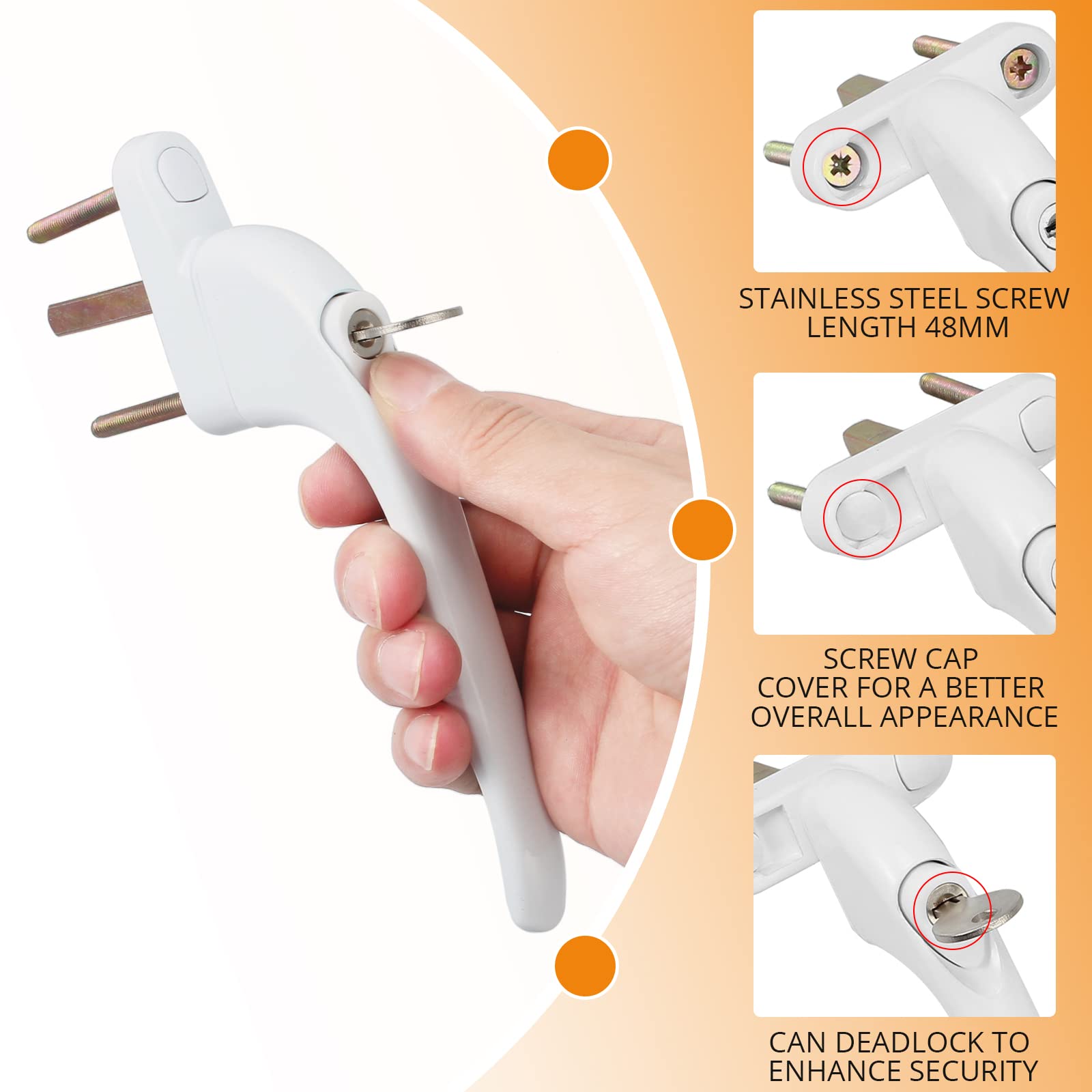 STAINLESS STEEL SCREW
LENGTH 48MM

SCREW CAP
COVER FOR A BETTER
OVERALL APPEARANCE

CAN DEADLOCK TO
ENHANCE SECURITY