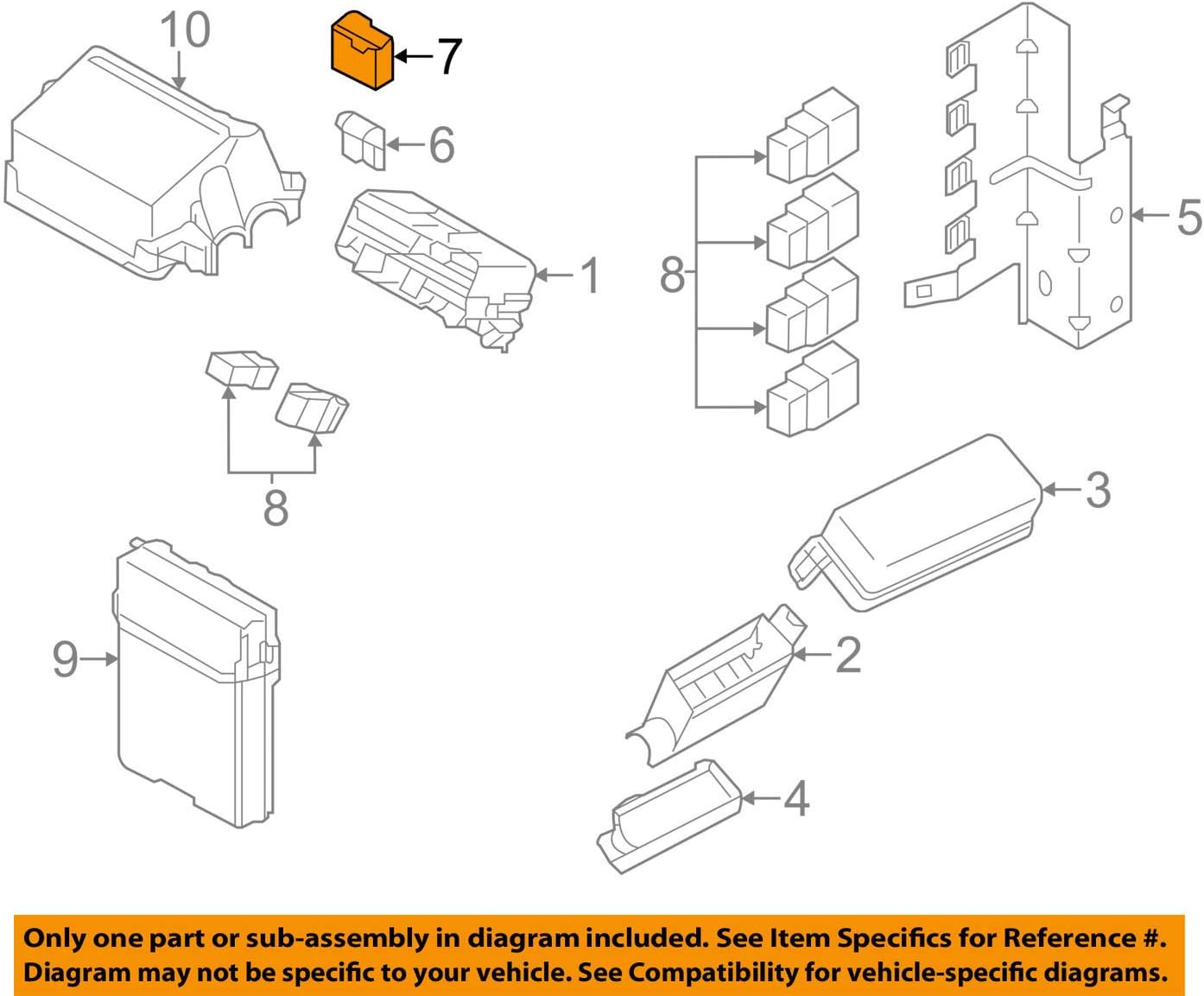 10
7
6
1
8
5
8
3
9
2
4

Only one part or sub-assembly in diagram included. See Item Specifics for Reference #.
Diagram may not be specific to your vehicle. See Compatibility for vehicle-specific diagrams.