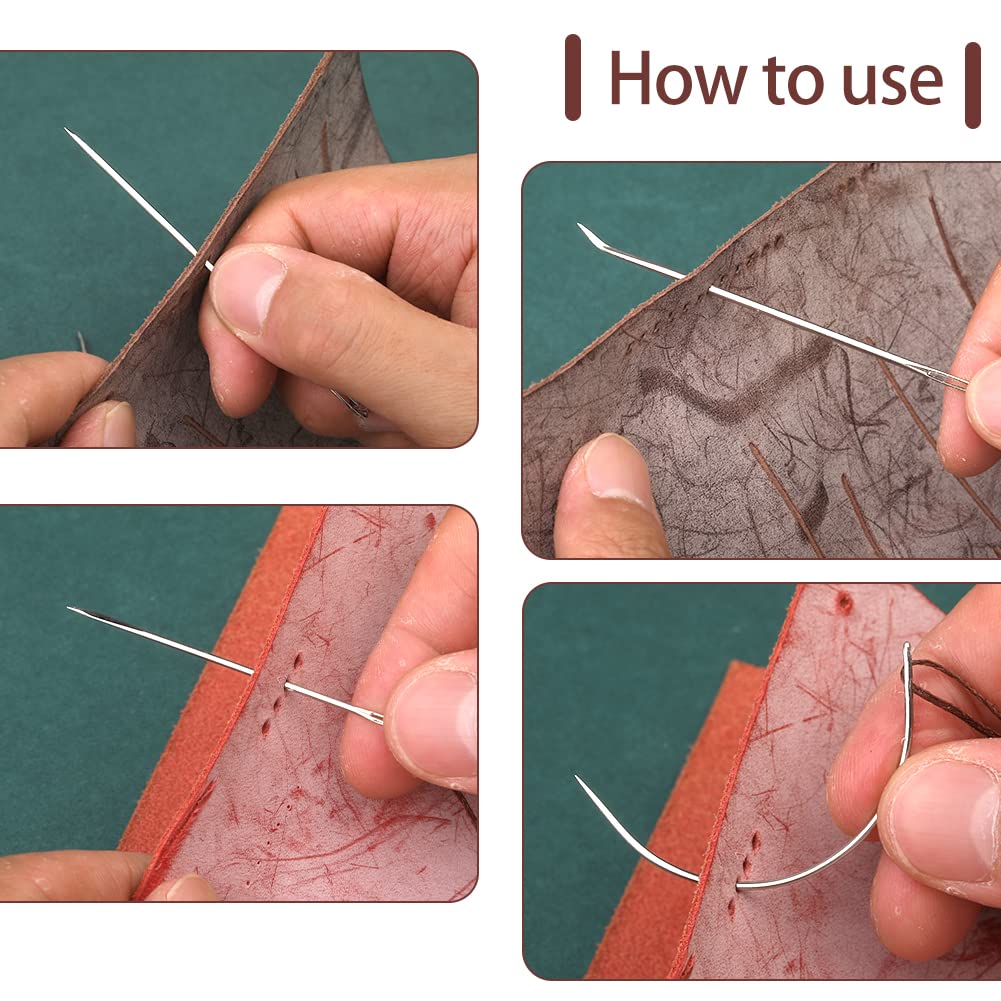 How to use