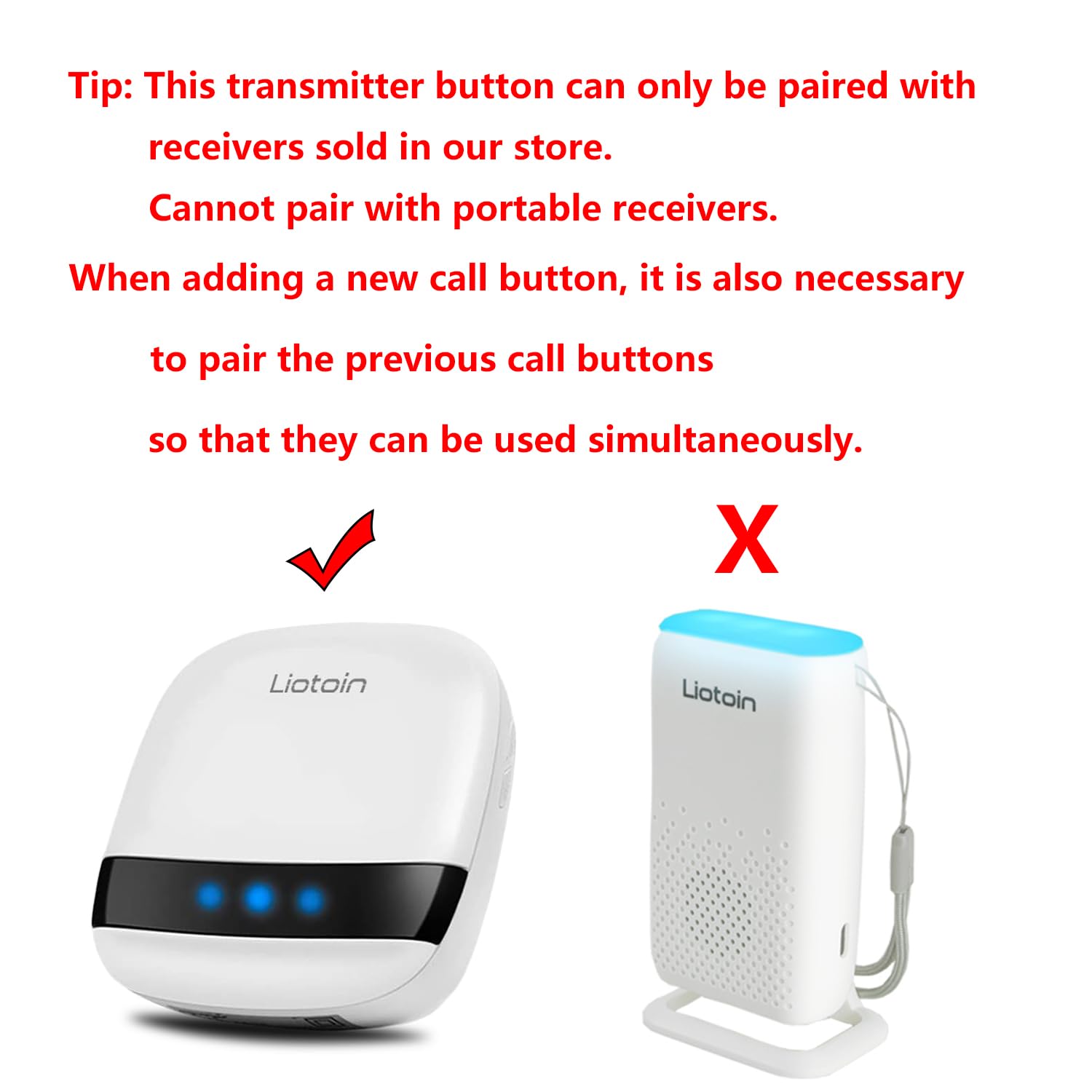 Tip: This transmitter button can only be paired with receivers sold in our store.
Cannot pair with portable receivers.

When adding a new call button, it is also necessary to pair the previous call buttons so that they can be used simultaneously.

X

Liotoin

Liotoin