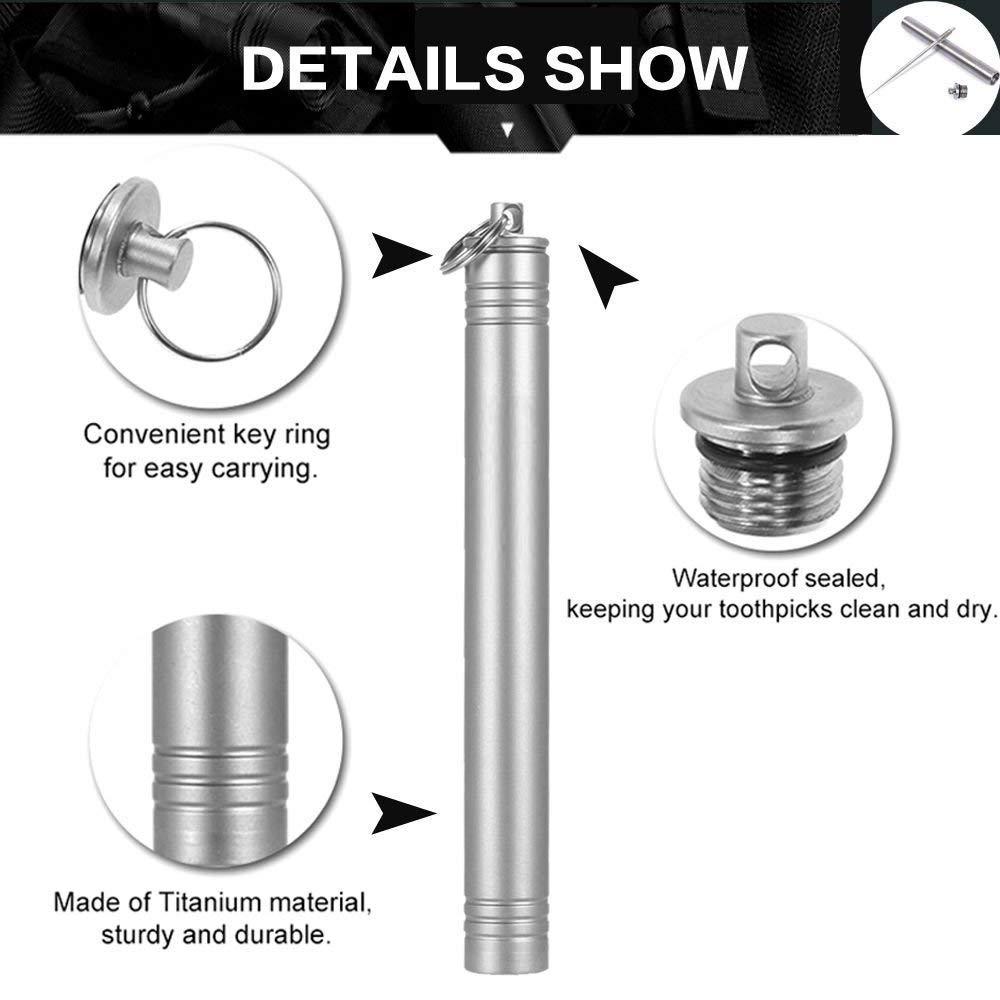 DETAILS SHOW

Convenient key ring for easy carrying.

Waterproof sealed, keeping your toothpicks clean and dry.

Made of Titanium material, sturdy and durable.