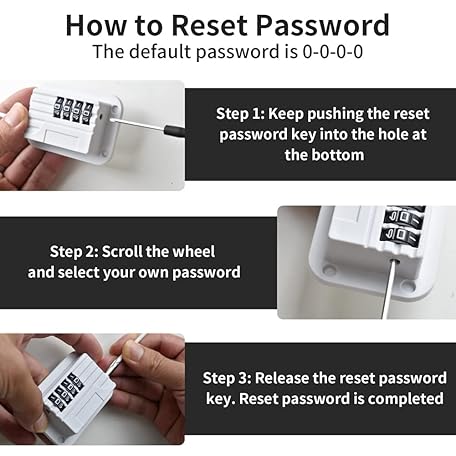 How to Reset Password
The default password is 0-0-0-0

Step 1: Keep pushing the reset password key into the hole at the bottom

Step 2: Scroll the wheel and select your own password

Step 3: Release the reset password key. Reset password is completed