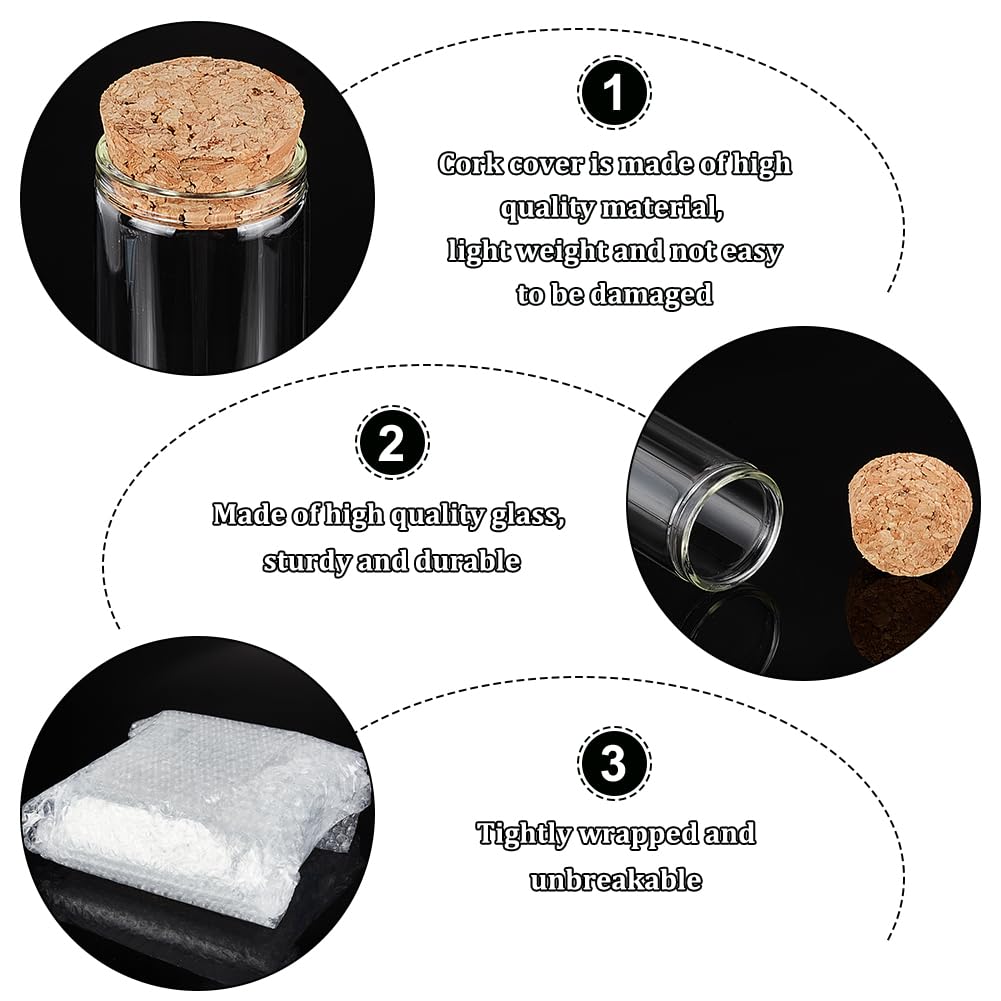 1

Cork cover is made of high quality material, light weight and not easy to be damaged

2

Made of high quality glass, sturdy and durable

3

Tightly wrapped and unbreakable