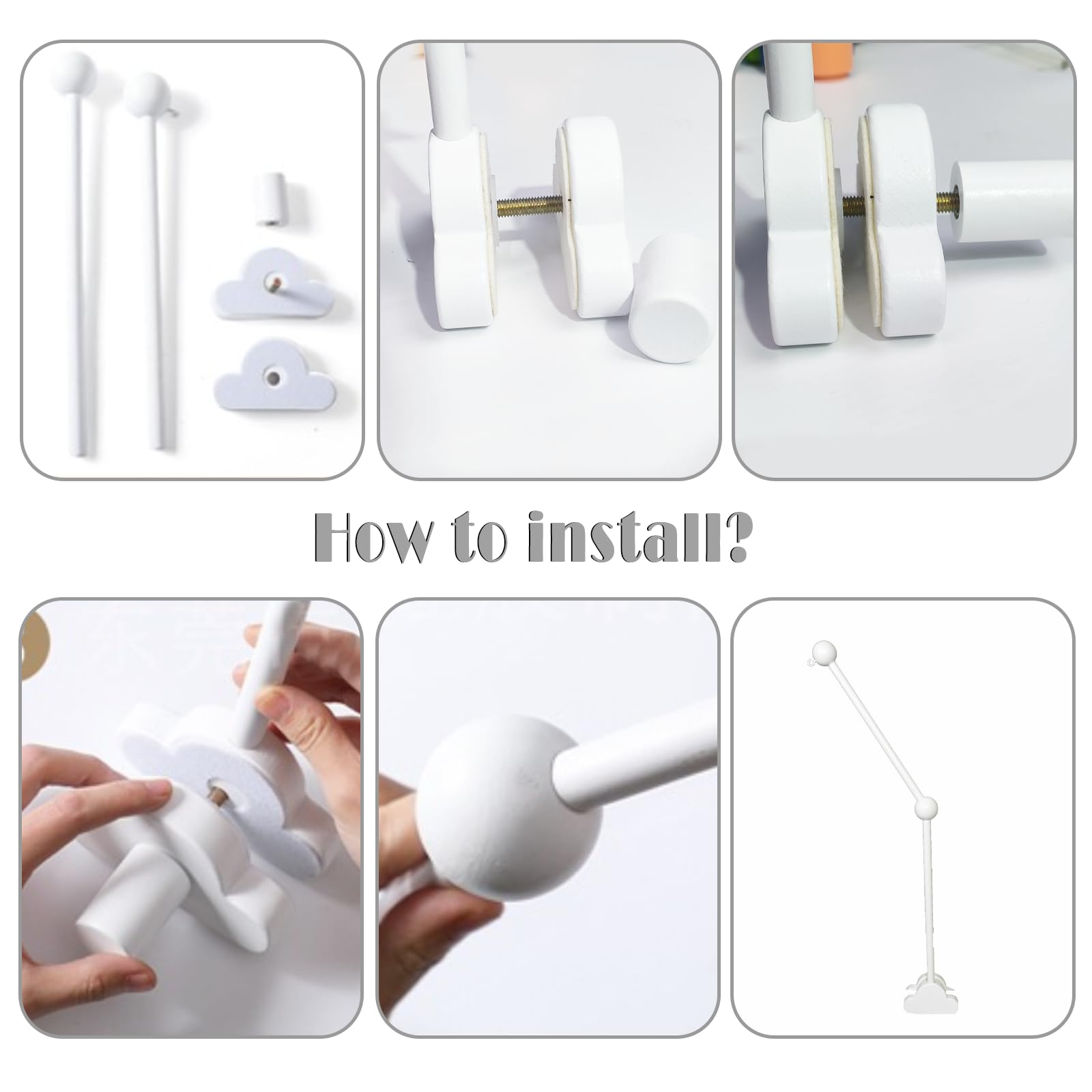 How to install?