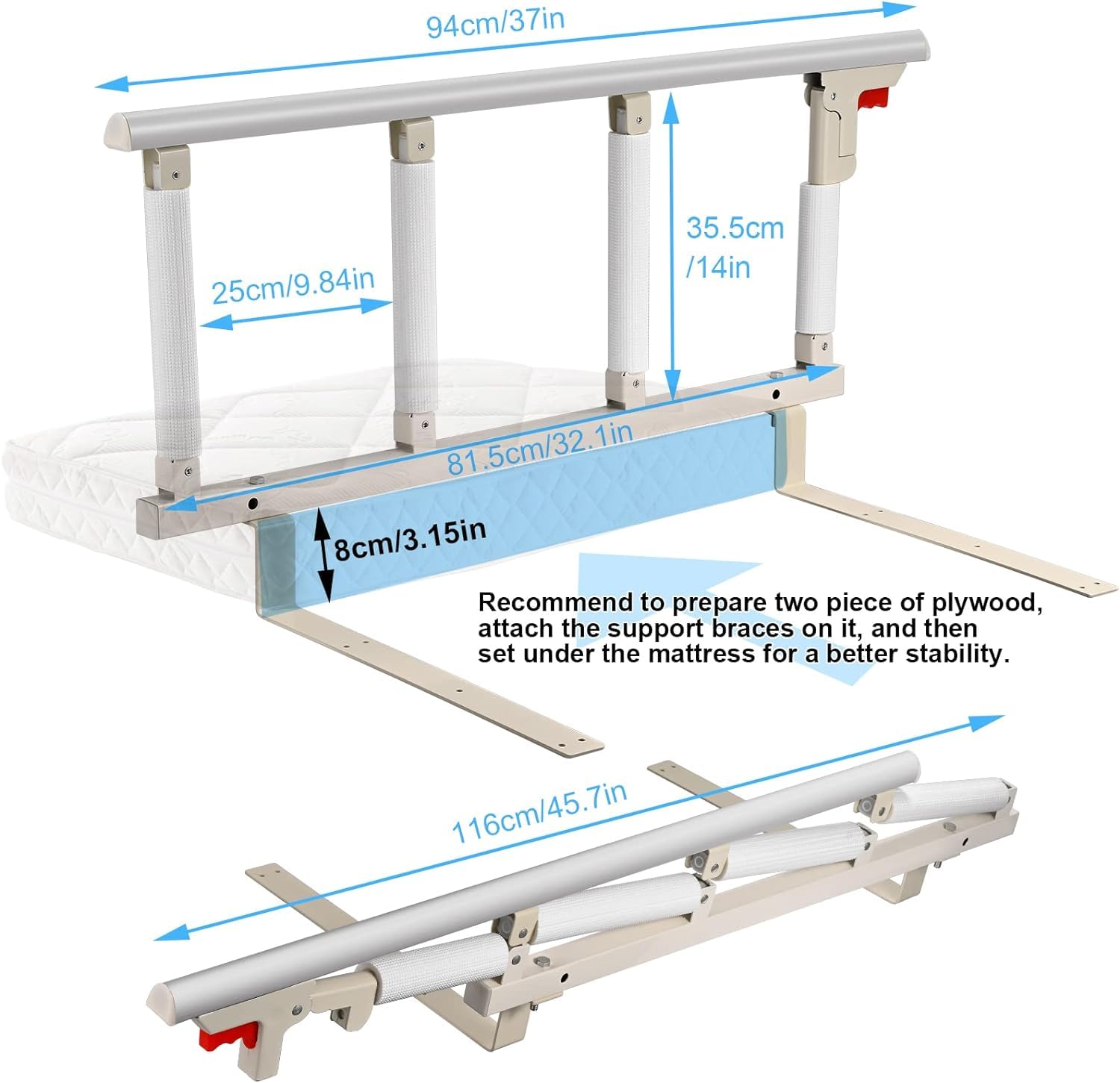 94cm/37in

35.5cm /14in

25cm/9.84in

81.5cm/32.1in

8cm/3.15in

Recommend to prepare two piece of plywood, attach the support braces on it, and then set under the mattress for a better stability.

116cm/45.7in