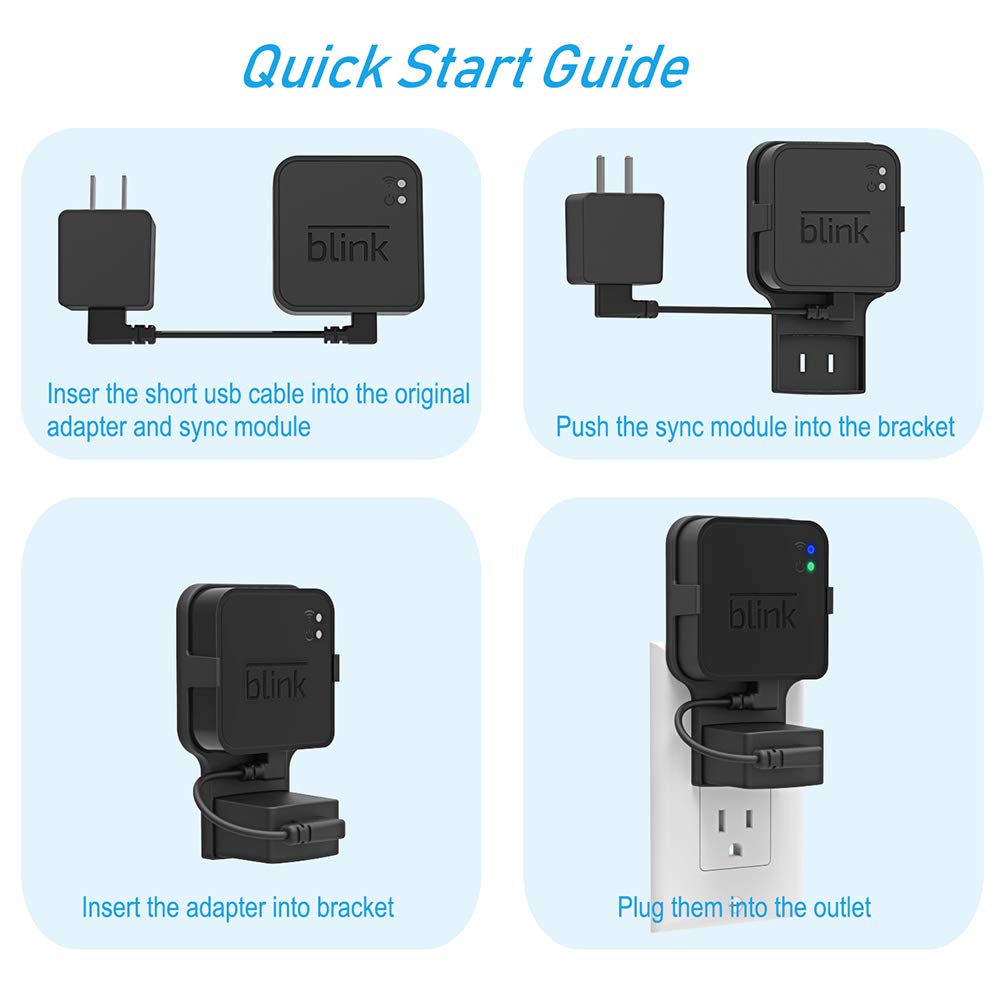 Quick Start Guide

blink

Inser the short usb cable into the original adapter and sync module

blink

Push the sync module into the bracket

blink

Insert the adapter into bracket

blink

Plug them into the outlet