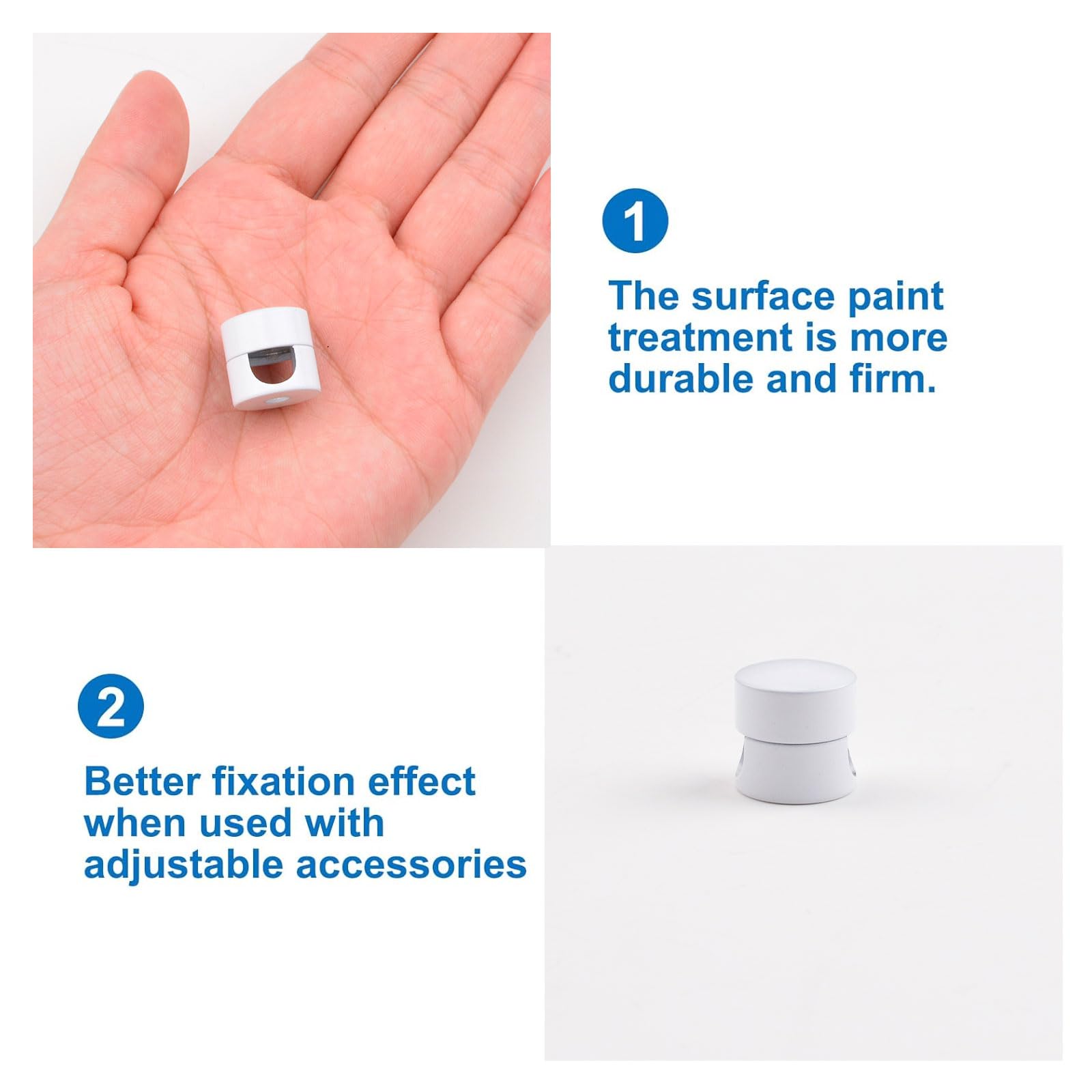 1

The surface paint treatment is more durable and firm.

2

Better fixation effect when used with adjustable accessories