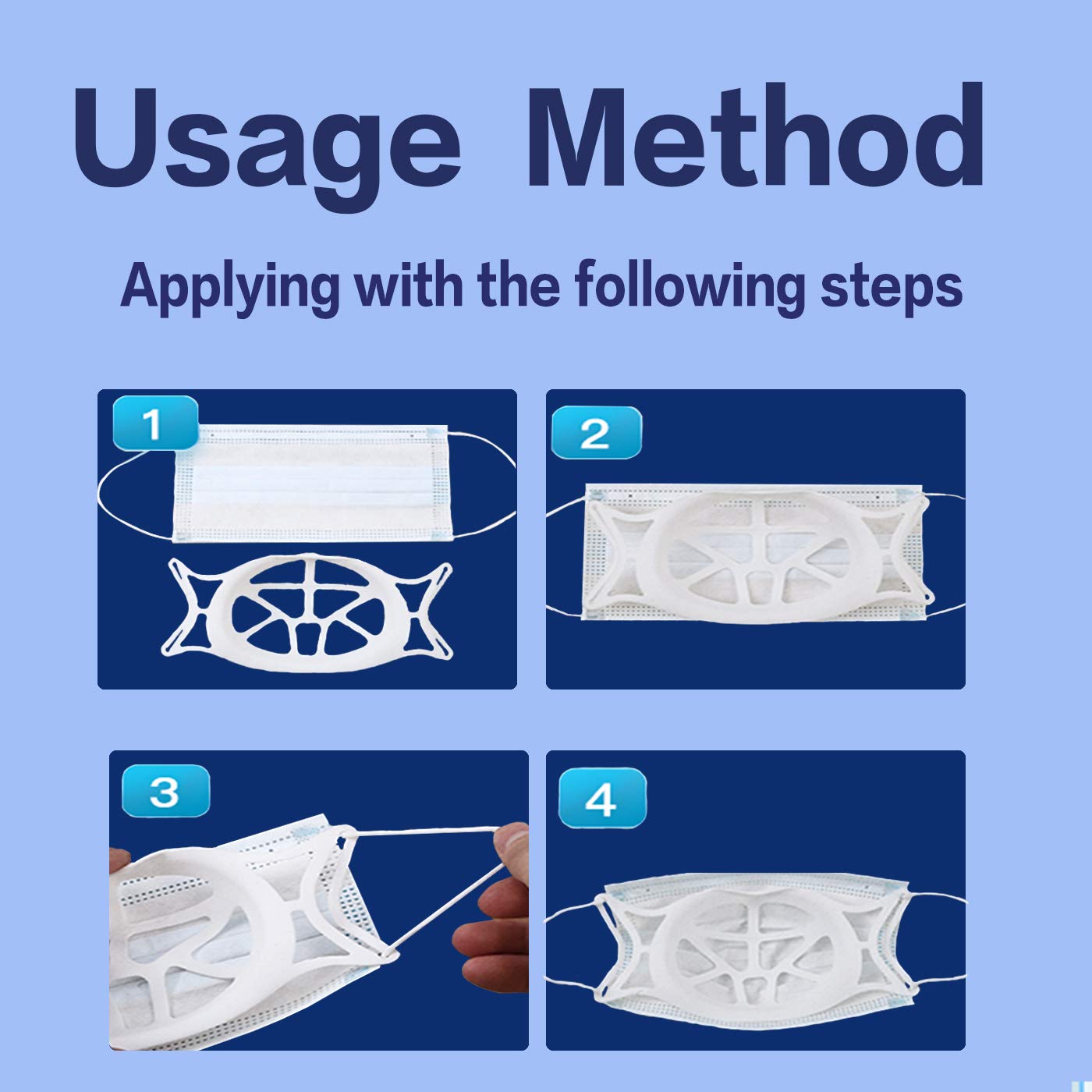 Usage Method

Applying with the following steps

1

2

3

4