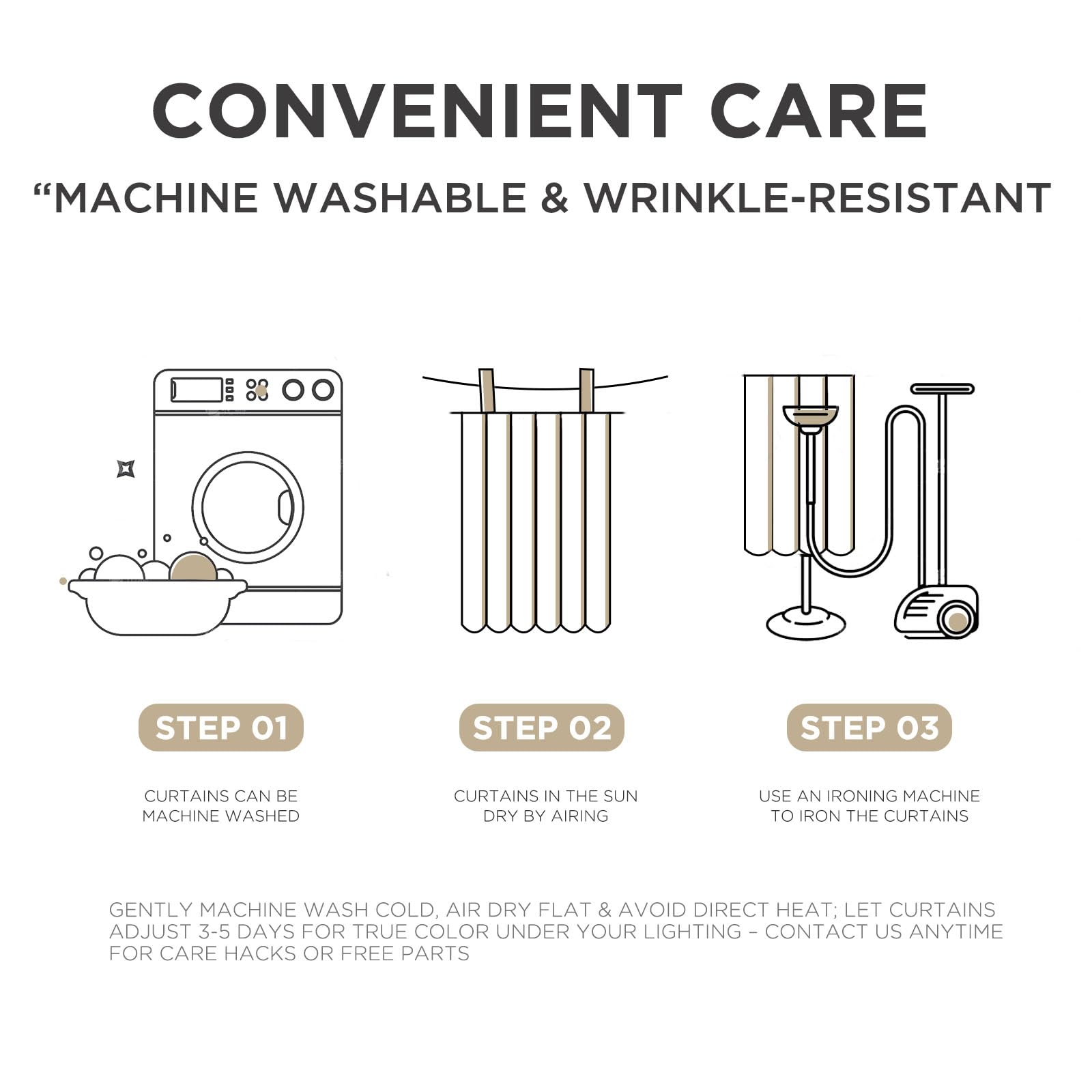 CONVENIENT CARE

“MACHINE WASHABLE & WRINKLE-RESISTANT

STEP 01

CURTAINS CAN BE MACHINE WASHED

STEP 02

CURTAINS IN THE SUN DRY BY AIRING

STEP 03

USE AN IRONING MACHINE TO IRON THE CURTAINS

GENTLY MACHINE WASH COLD, AIR DRY FLAT & AVOID DIRECT HEAT; LET CURTAINS ADJUST 3-5 DAYS FOR TRUE COLOR UNDER YOUR LIGHTING – CONTACT US ANYTIME FOR CARE HACKS OR FREE PARTS