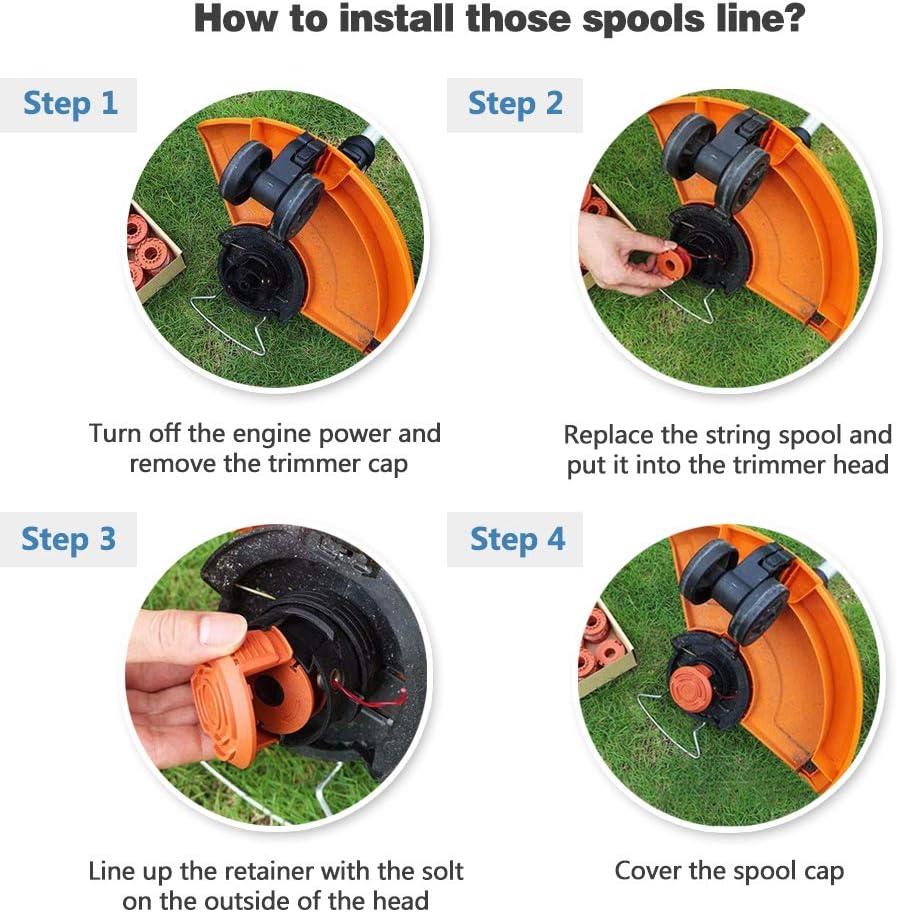 How to install those spools line?

Step 1

Turn off the engine power and remove the trimmer cap

Step 2

Replace the string spool and put it into the trimmer head

Step 3

Line up the retainer with the solt on the outside of the head

Step 4

Cover the spool cap