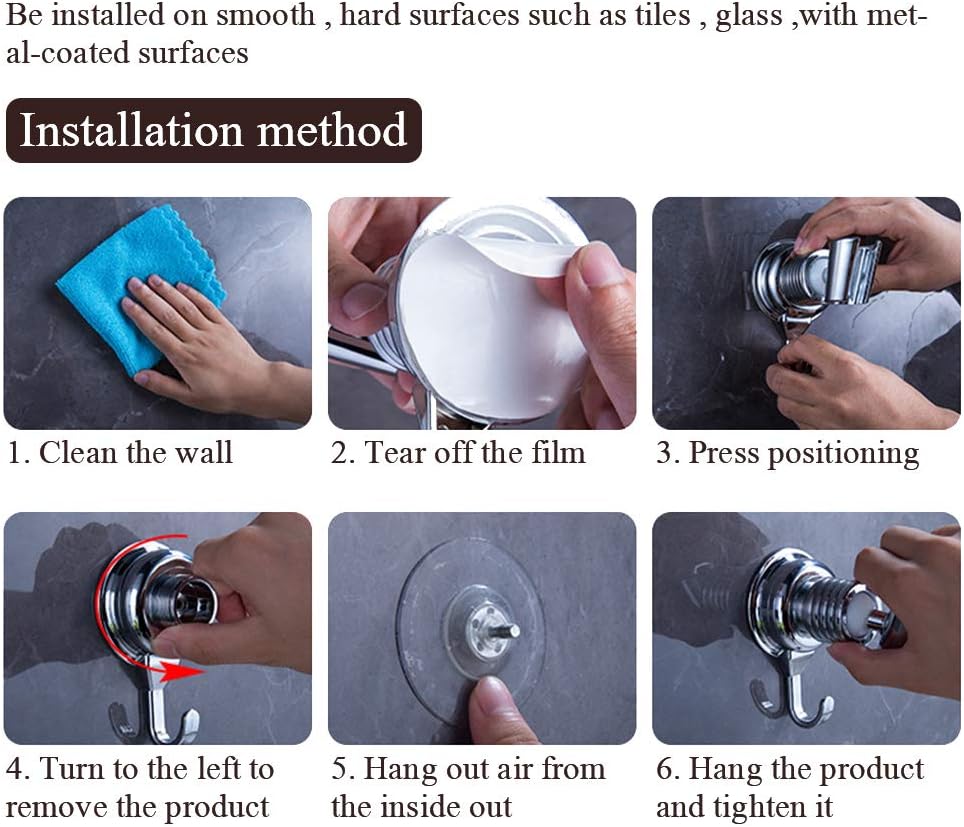 Be installed on smooth , hard surfaces such as tiles , glass ,with metal-coated surfaces

Installation method

1. Clean the wall

2. Tear off the film

3. Press positioning

4. Turn to the left to remove the product

5. Hang out air from the inside out

6. Hang the product and tighten it