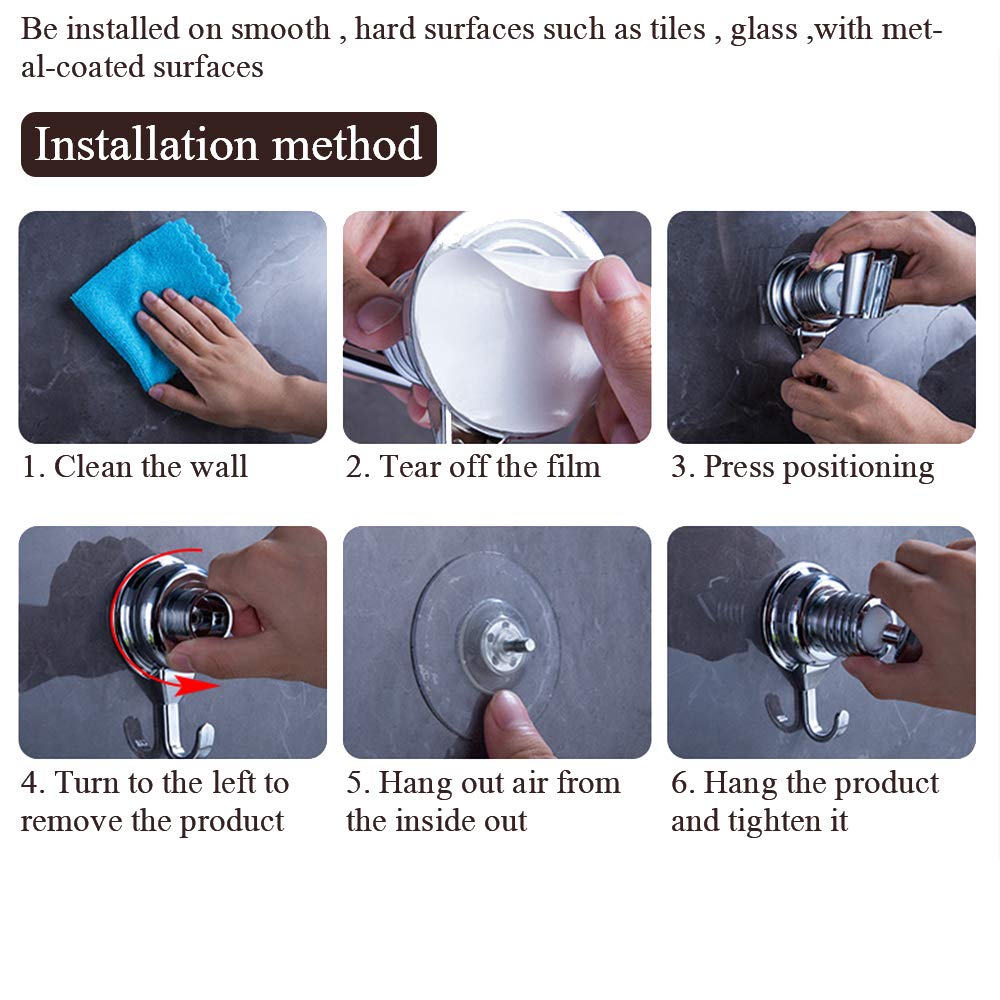 Be installed on smooth , hard surfaces such as tiles , glass ,with metal-coated surfaces

Installation method

1. Clean the wall

2. Tear off the film

3. Press positioning

4. Turn to the left to remove the product

5. Hang out air from the inside out

6. Hang the product and tighten it