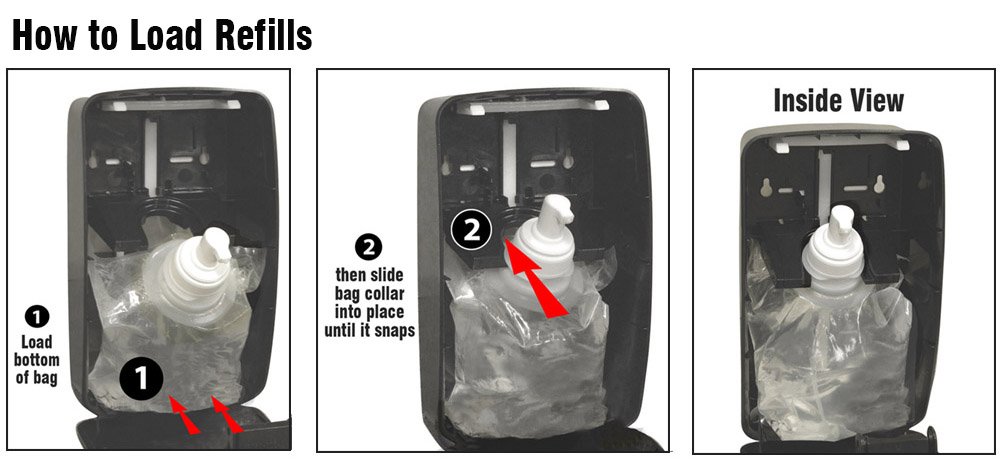 How to Load Refills

1
Load bottom of bag

1

2
then slide bag collar into place until it snaps

2

Inside View