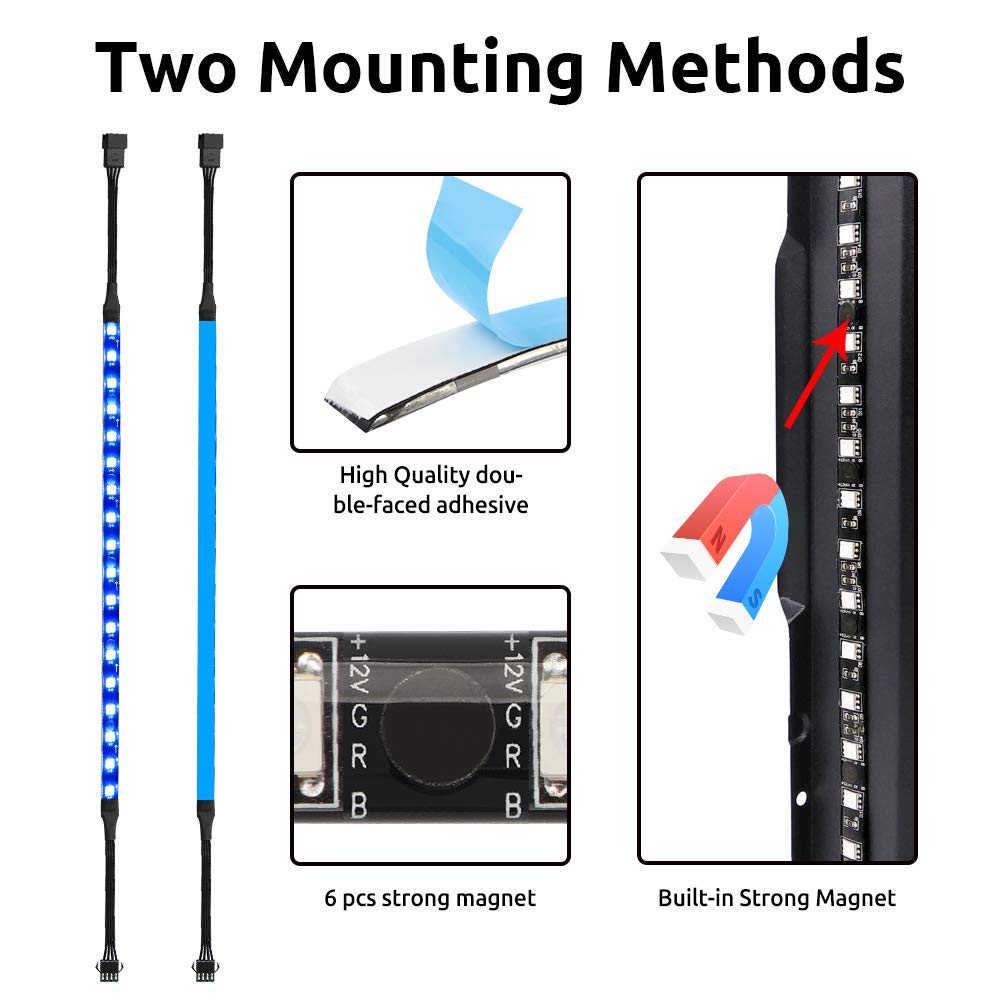 Two Mounting Methods

High Quality double-faced adhesive

+12V G R B

+12V G R B

6 pcs strong magnet

N

S

Built-in Strong Magnet