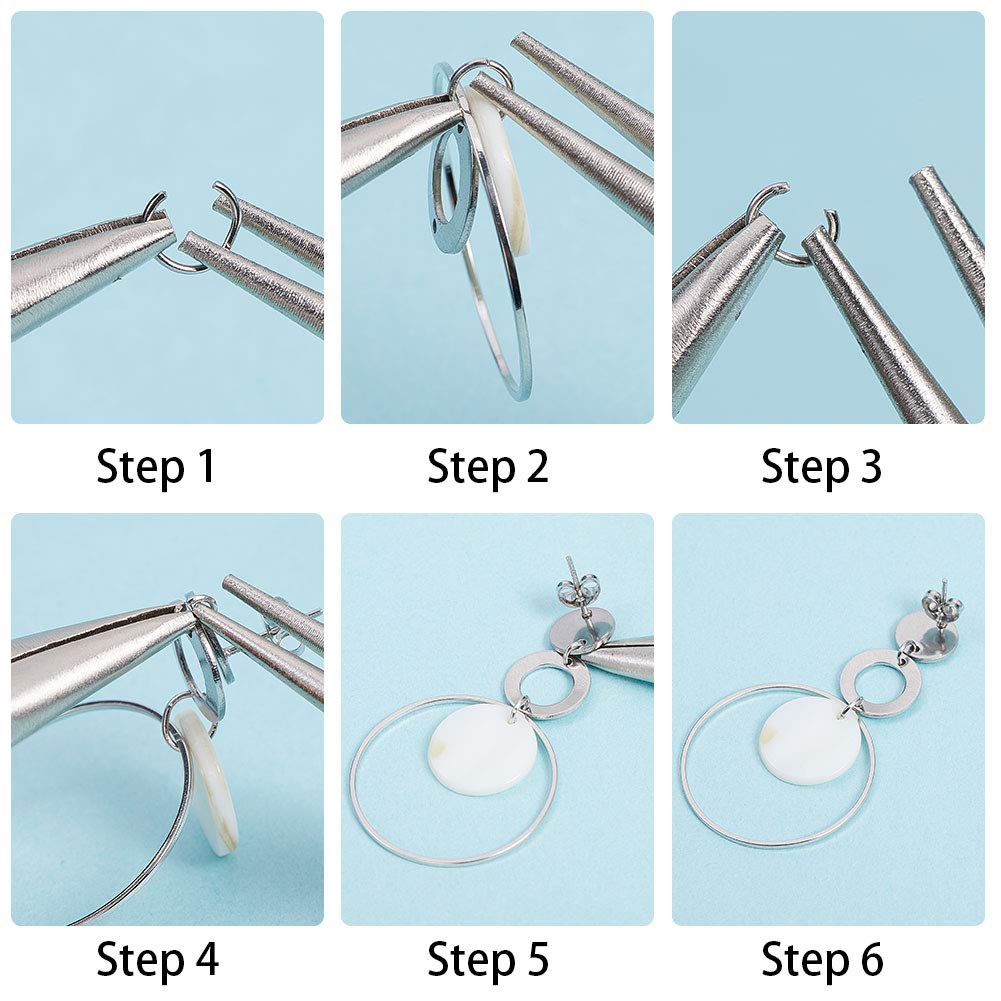 Step 1

Step 2

Step 3

Step 4

Step 5

Step 6