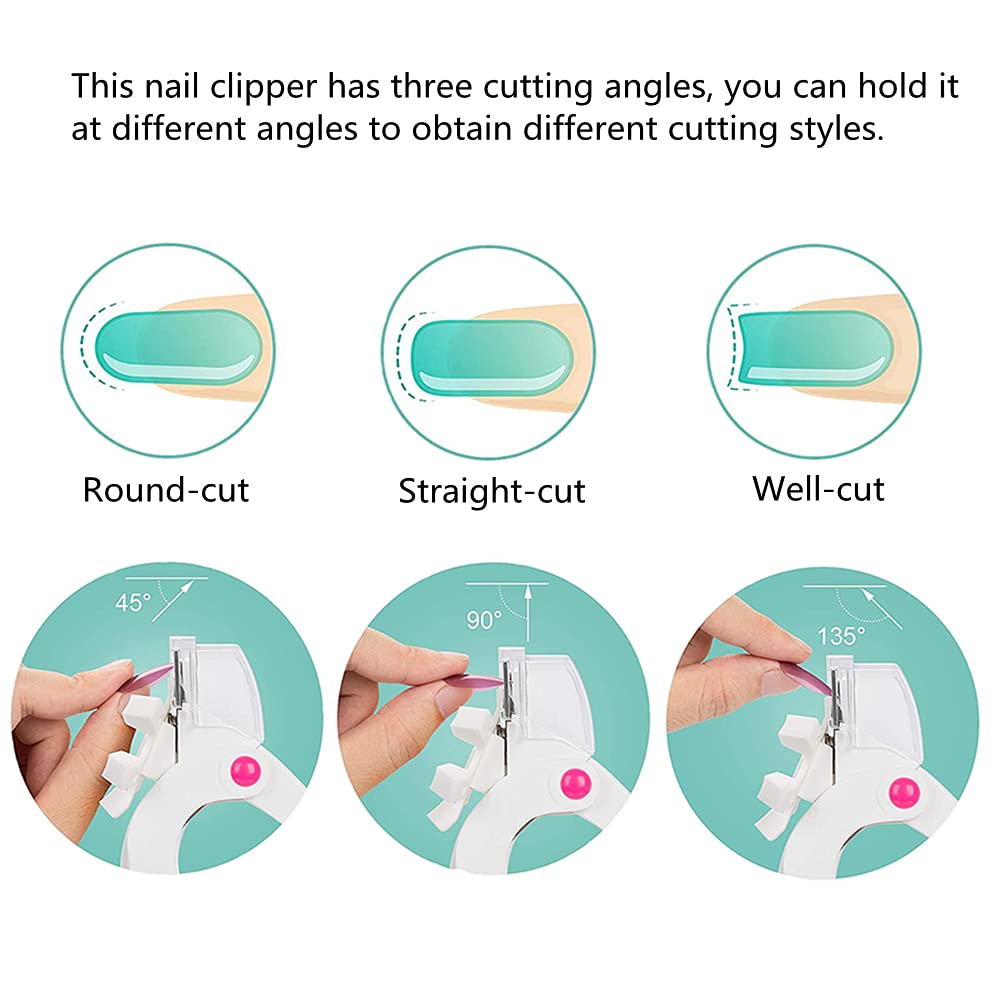 This nail clipper has three cutting angles, you can hold it at different angles to obtain different cutting styles.

Round-cut

Straight-cut

Well-cut

45°

90°

135°