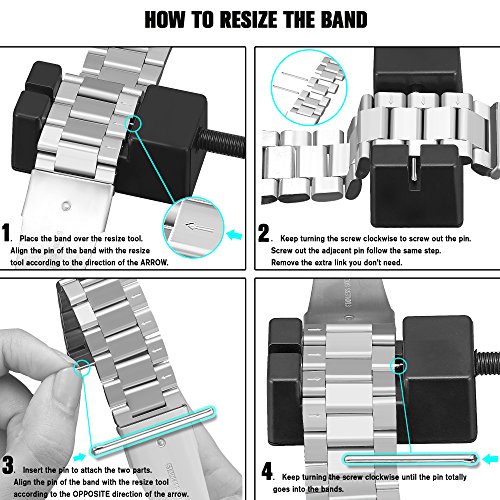 HOW TO RESIZE THE BAND

1. Place the band over the resize tool. Align the pin of the band with the resize tool according to the direction of the ARROW.

2. Keep turning the screw clockwise to screw out the pin. Screw out the adjacent pin follow the same step. Remove the extra link you don't need.

3. Insert the pin to attach the two parts. Align the pin of the band with the resize tool according to the OPPOSITE direction of the arrow.

4. Keep turning the screw clockwise until the pin totally goes into the bands.