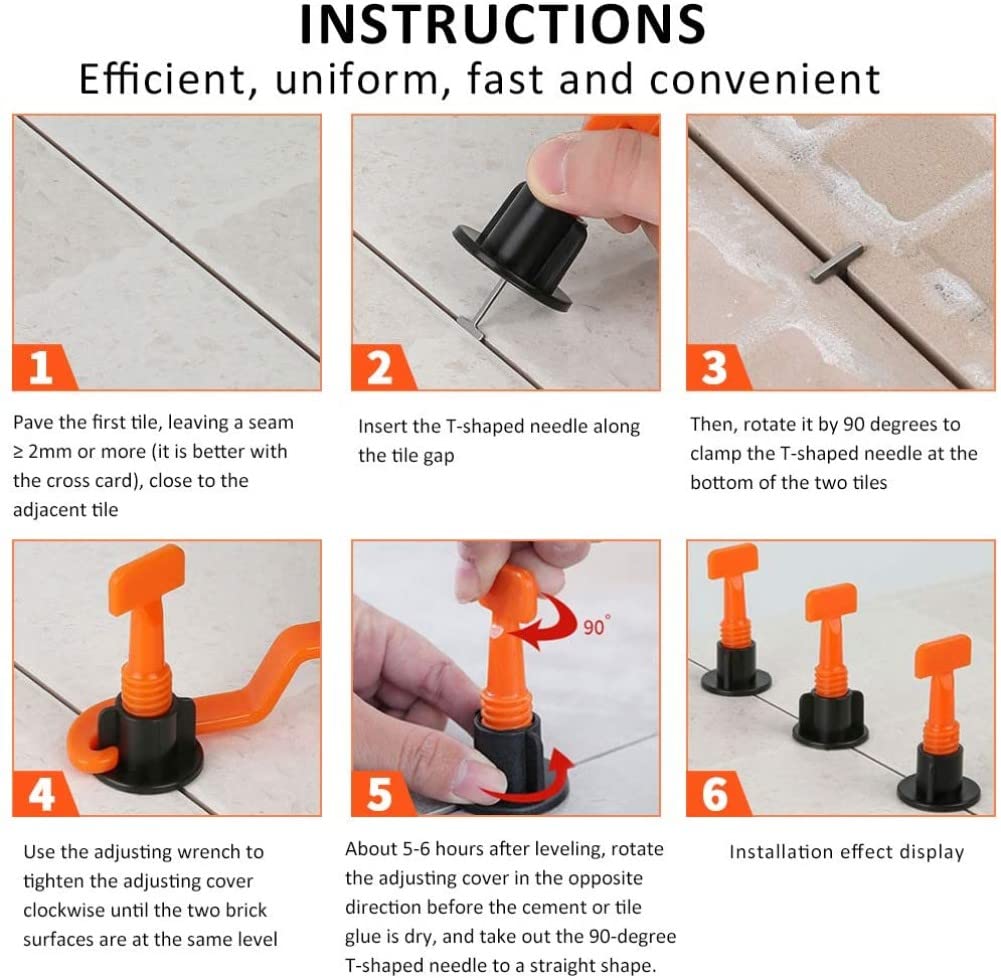 INSTRUCTIONS
Efficient, uniform, fast and convenient

1

Pave the first tile, leaving a seam ≥ 2mm or more (it is better with the cross card), close to the adjacent tile

2

Insert the T-shaped needle along the tile gap

3

Then, rotate it by 90 degrees to clamp the T-shaped needle at the bottom of the two tiles

4

Use the adjusting wrench to tighten the adjusting cover clockwise until the two brick surfaces are at the same level

90°

5

About 5-6 hours after leveling, rotate the adjusting cover in the opposite direction before the cement or tile glue is dry, and take out the 90-degree T-shaped needle to a straight shape.

6

Installation effect display