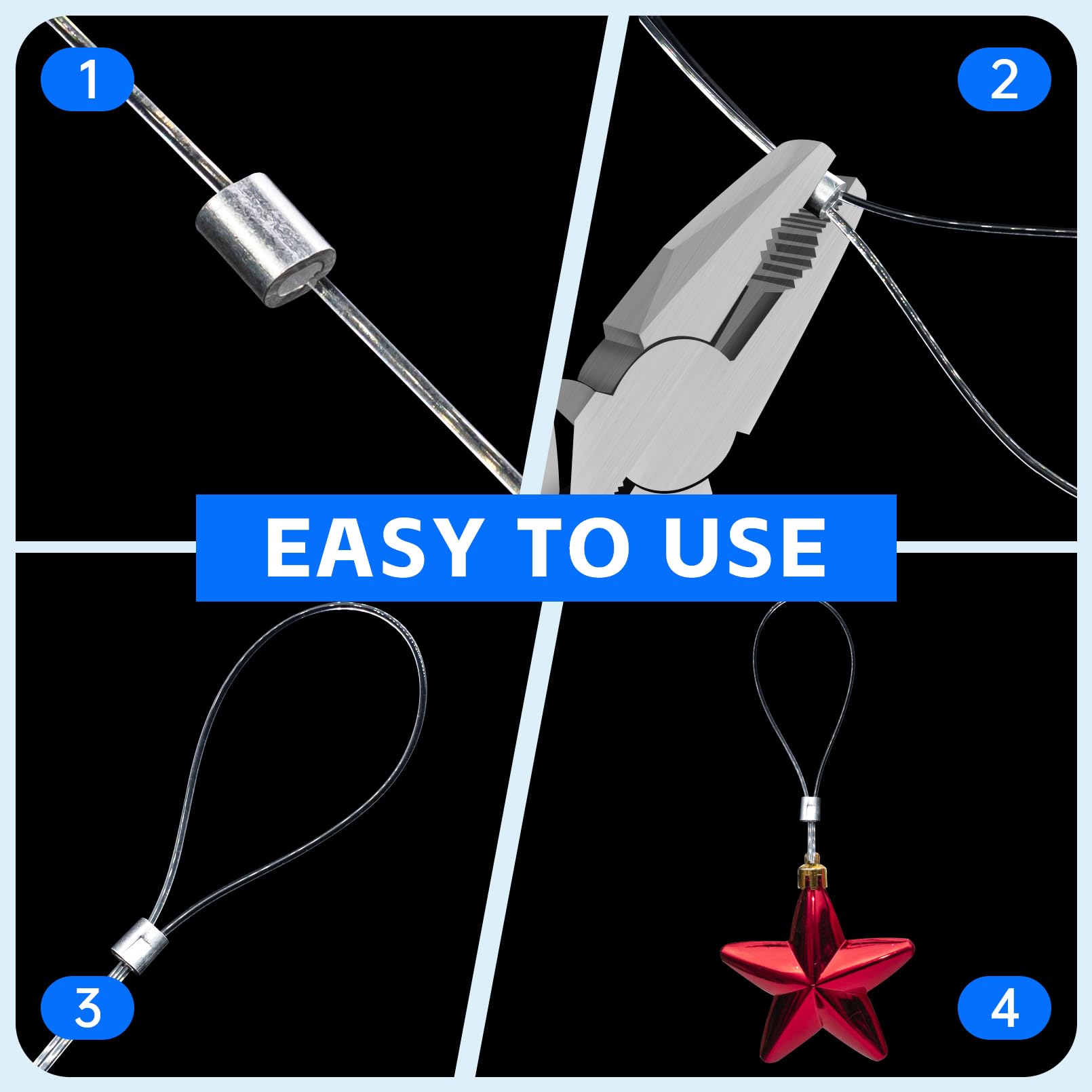 1

2

EASY TO USE

3

4