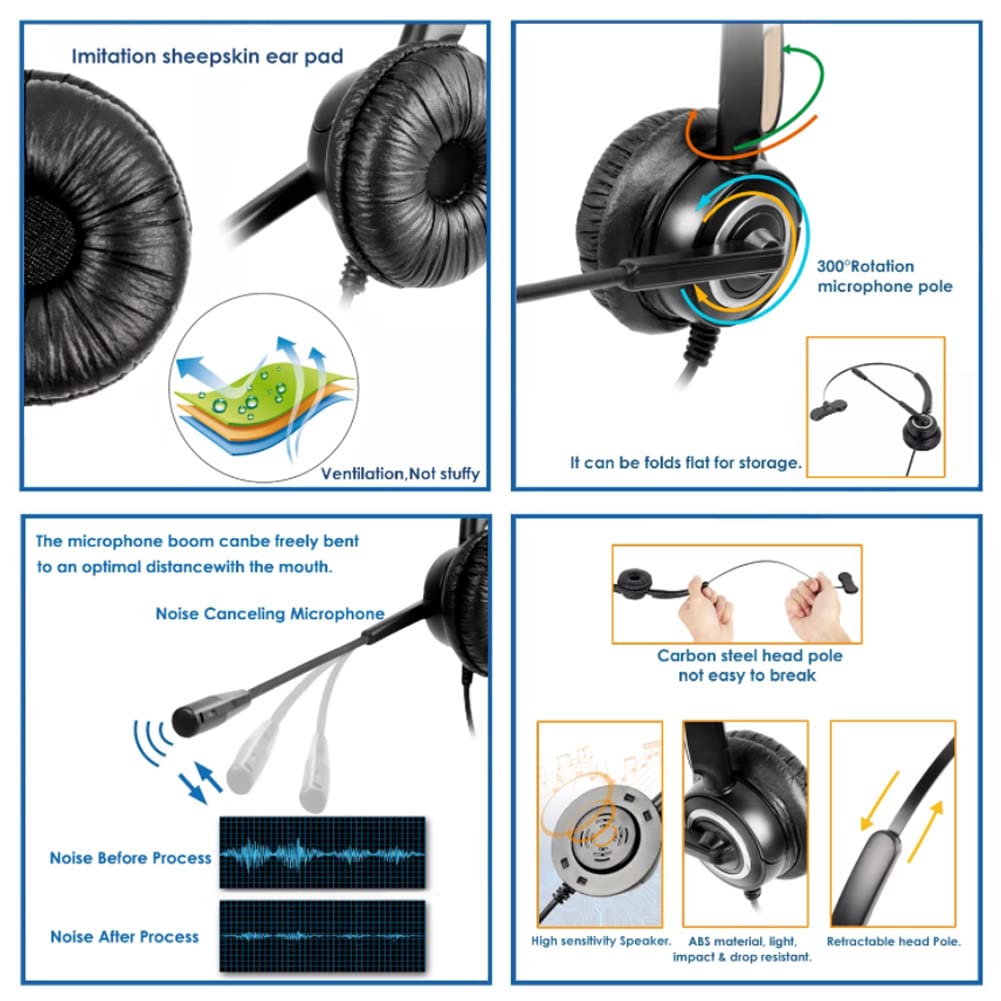 Imitation sheepskin ear pad

Ventilation,Not stuffy

300°Rotation microphone pole

It can be folds flat for storage.

The microphone boom canbe freely bent to an optimal distancewith the mouth.

Noise Canceling Microphone

Noise Before Process

Noise After Process

Carbon steel head pole not easy to break

High sensitivity Speaker.

ABS material, light, impact & drop resistant.

Retractable head Pole.