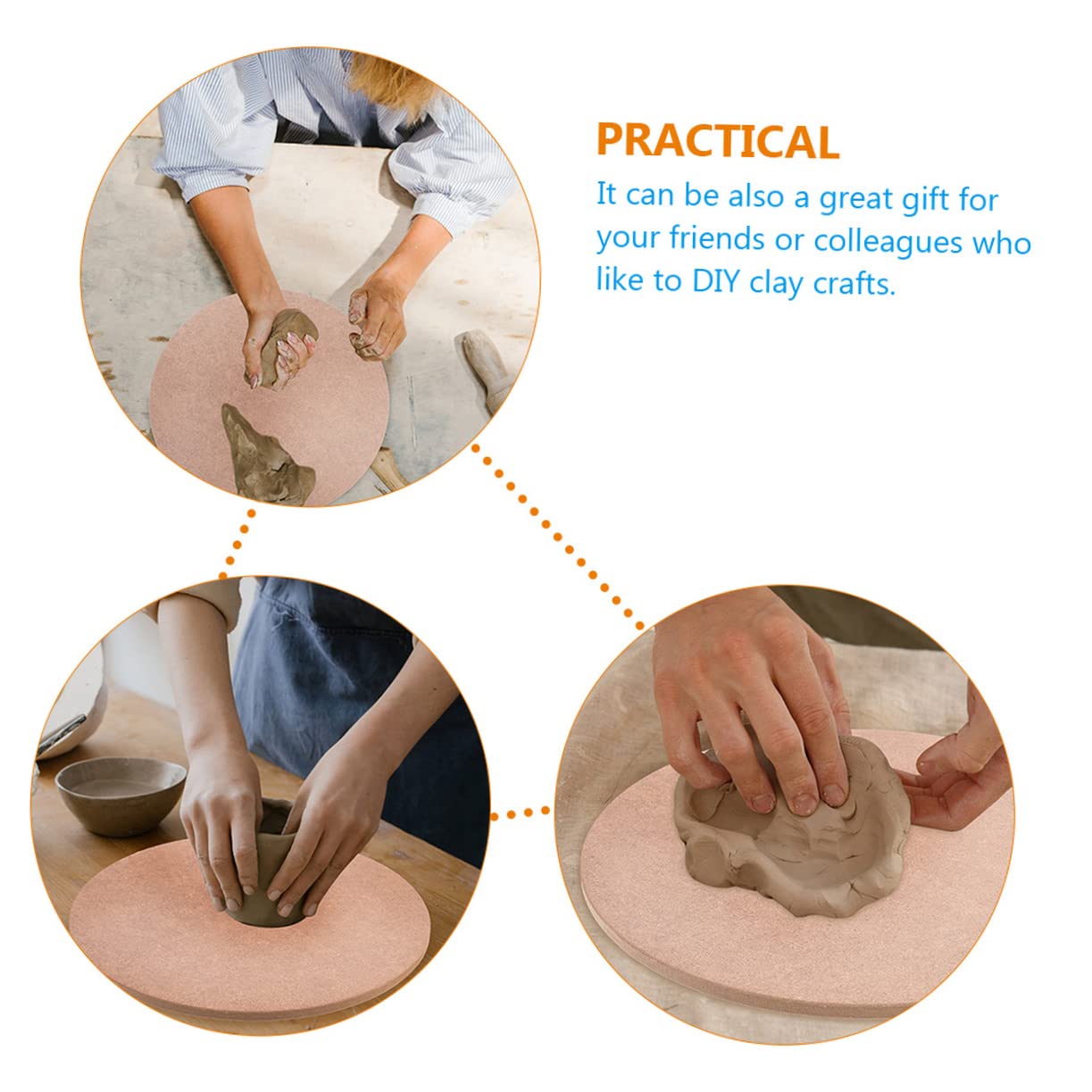 PRACTICAL

It can be also a great gift for your friends or colleagues who like to DIY clay crafts.