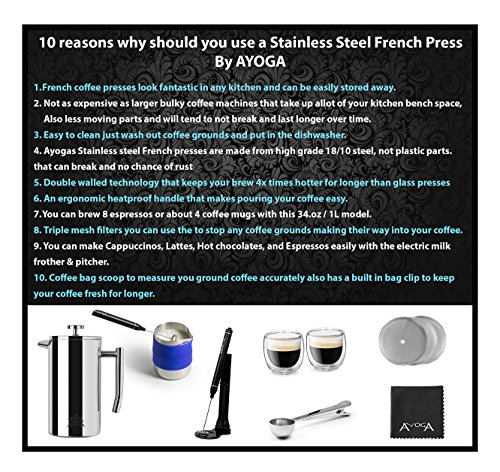 10 reasons why should you use a Stainless Steel French Press
By AYOGA

1.French coffee presses look fantastic in any kitchen and can be easily stored away.

2. Not as expensive as larger bulky coffee machines that take up allot of your kitchen bench space, Also less moving parts and will tend to not break and last longer over time.

3. Easy to clean just wash out coffee grounds and put in the dishwasher.

4. Ayogas Stainless steel French presses are made from high grade 18/10 steel, not plastic parts. that can break and no chance of rust

5. Double walled technology that keeps your brew 4x times hotter for longer than glass presses

6. An ergonomic heatproof handle that makes pouring your coffee easy.

7.You can brew 8 espressos or about 4 coffee mugs with this 34.oz / 1L model.

8. Triple mesh filters you can use the to stop any coffee grounds making their way into your coffee.

9. You can make Cappuccinos, Lattes, Hot chocolates, and Espressos easily with the electric milk frother & pitcher.

10. Coffee bag scoop to measure you ground coffee accurately also has a built in bag clip to keep your coffee fresh for longer.

AYOGA