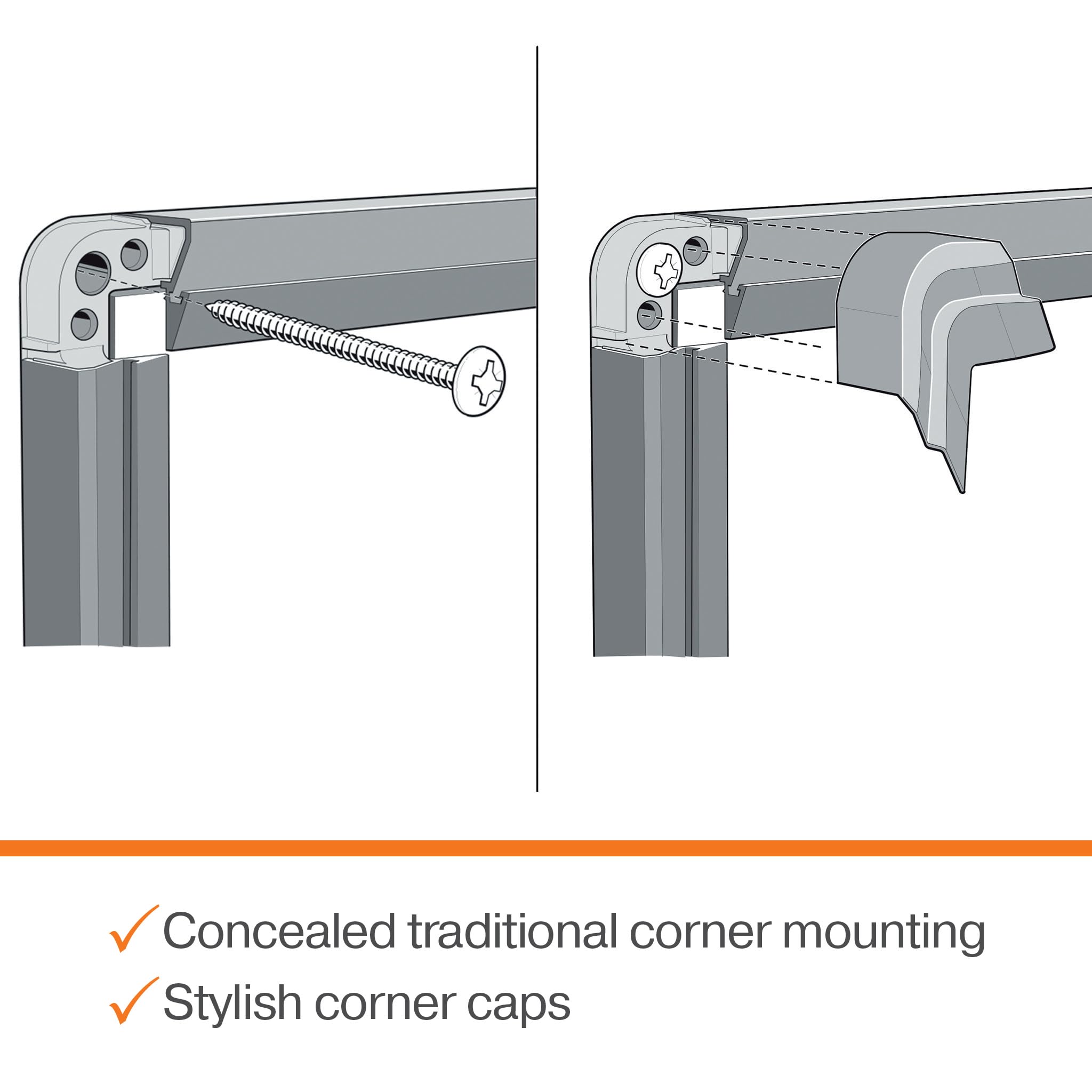 ✓ Concealed traditional corner mounting
✓ Stylish corner caps