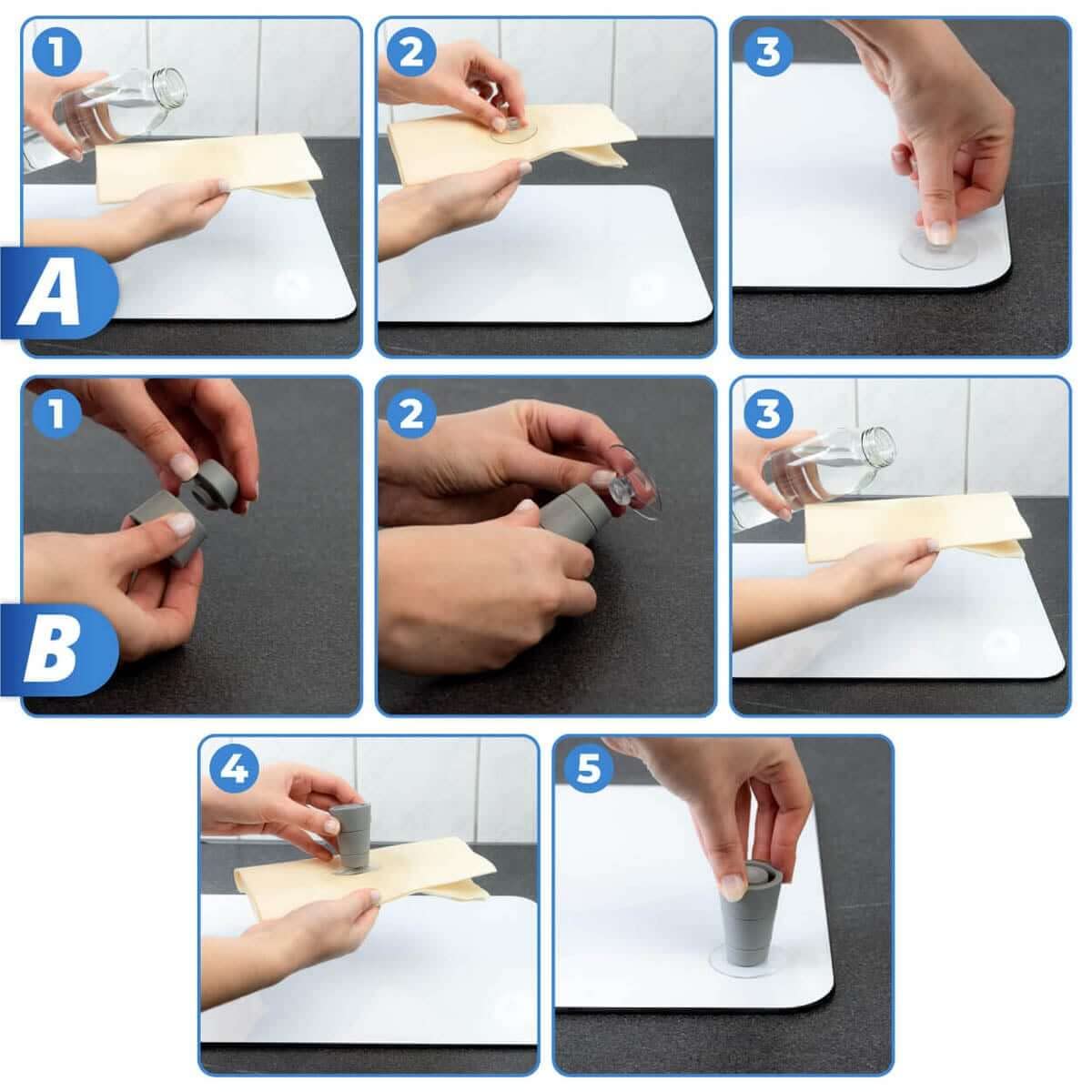 1
2
3
A
1
2
3
B
4
5