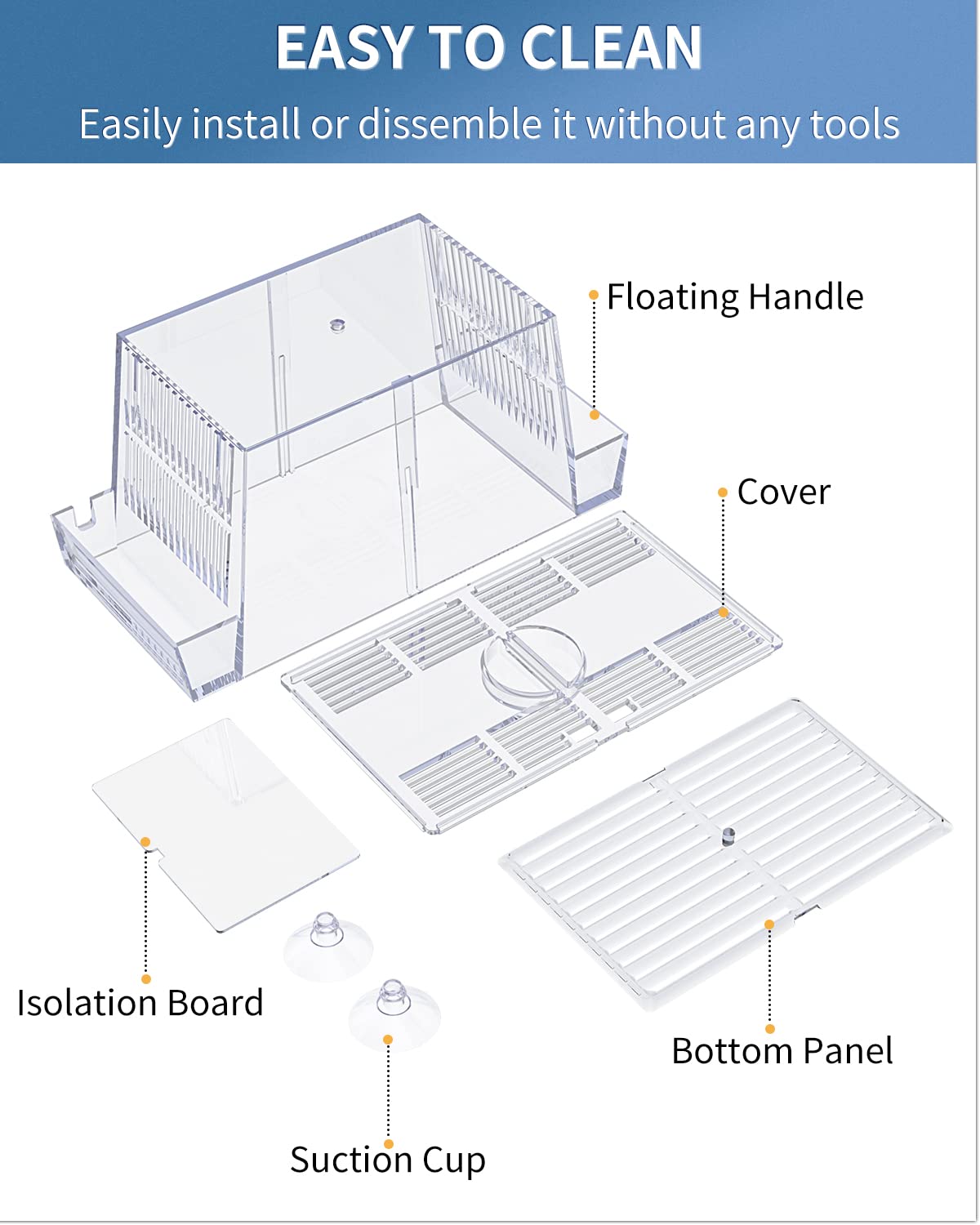 EASY TO CLEAN

Easily install or dissemble it without any tools

Floating Handle

Cover

Isolation Board

Bottom Panel

Suction Cup