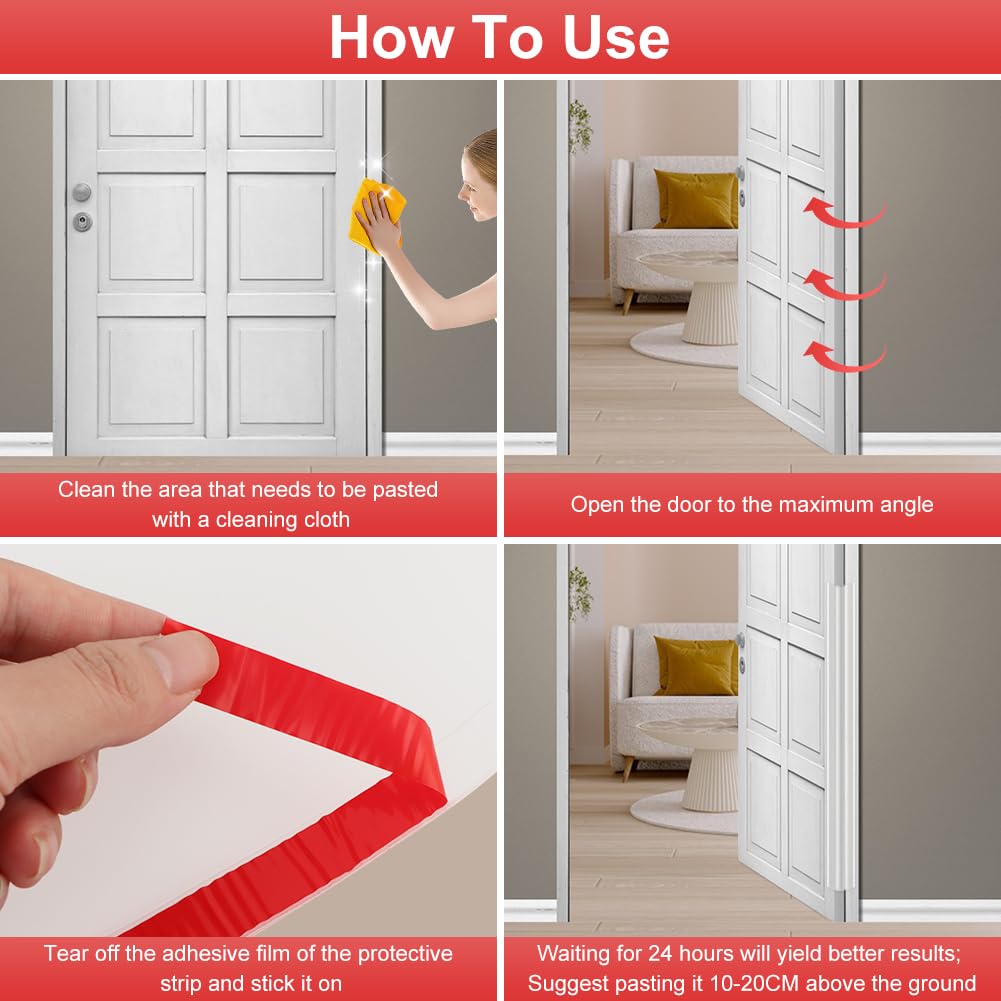 How To Use

Clean the area that needs to be pasted with a cleaning cloth

Open the door to the maximum angle

Tear off the adhesive film of the protective strip and stick it on

Waiting for 24 hours will yield better results; Suggest pasting it 10-20CM above the ground