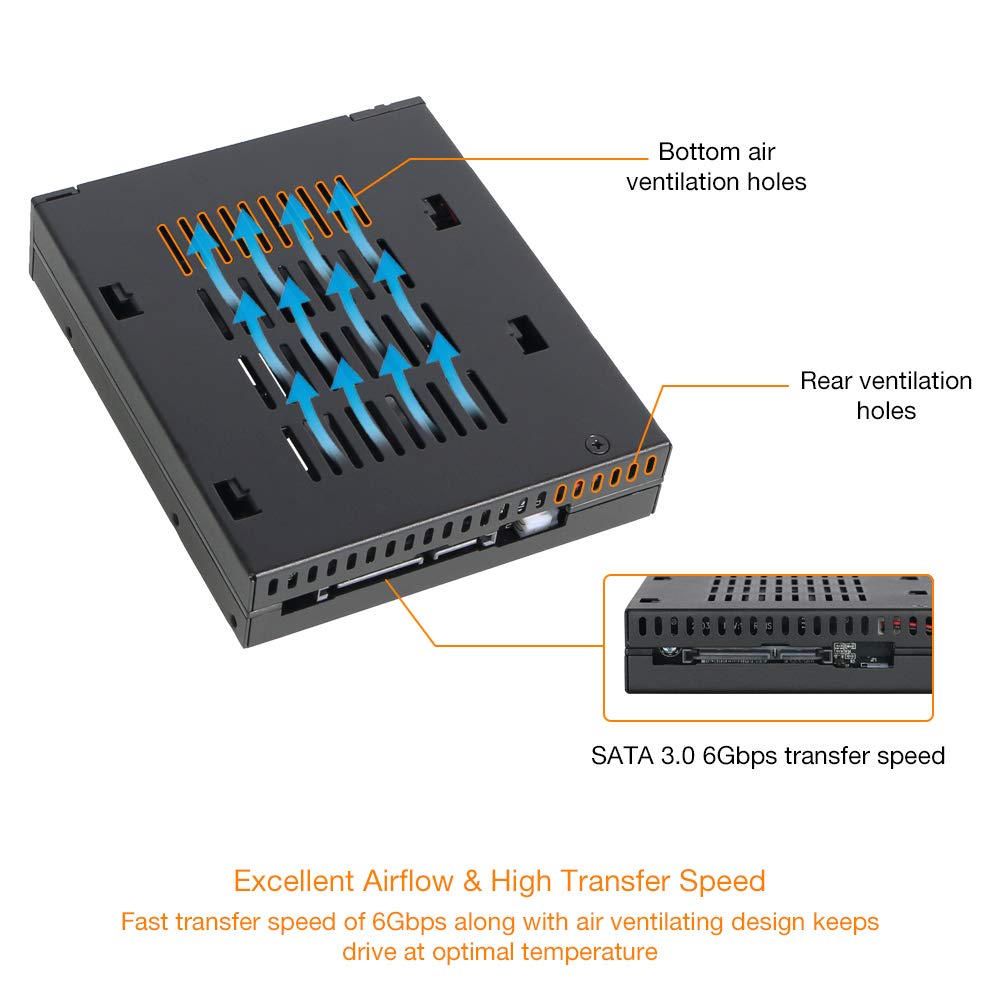 Bottom air ventilation holes

Rear ventilation holes

SATA 3.0 6Gbps transfer speed

Excellent Airflow & High Transfer Speed

Fast transfer speed of 6Gbps along with air ventilating design keeps drive at optimal temperature