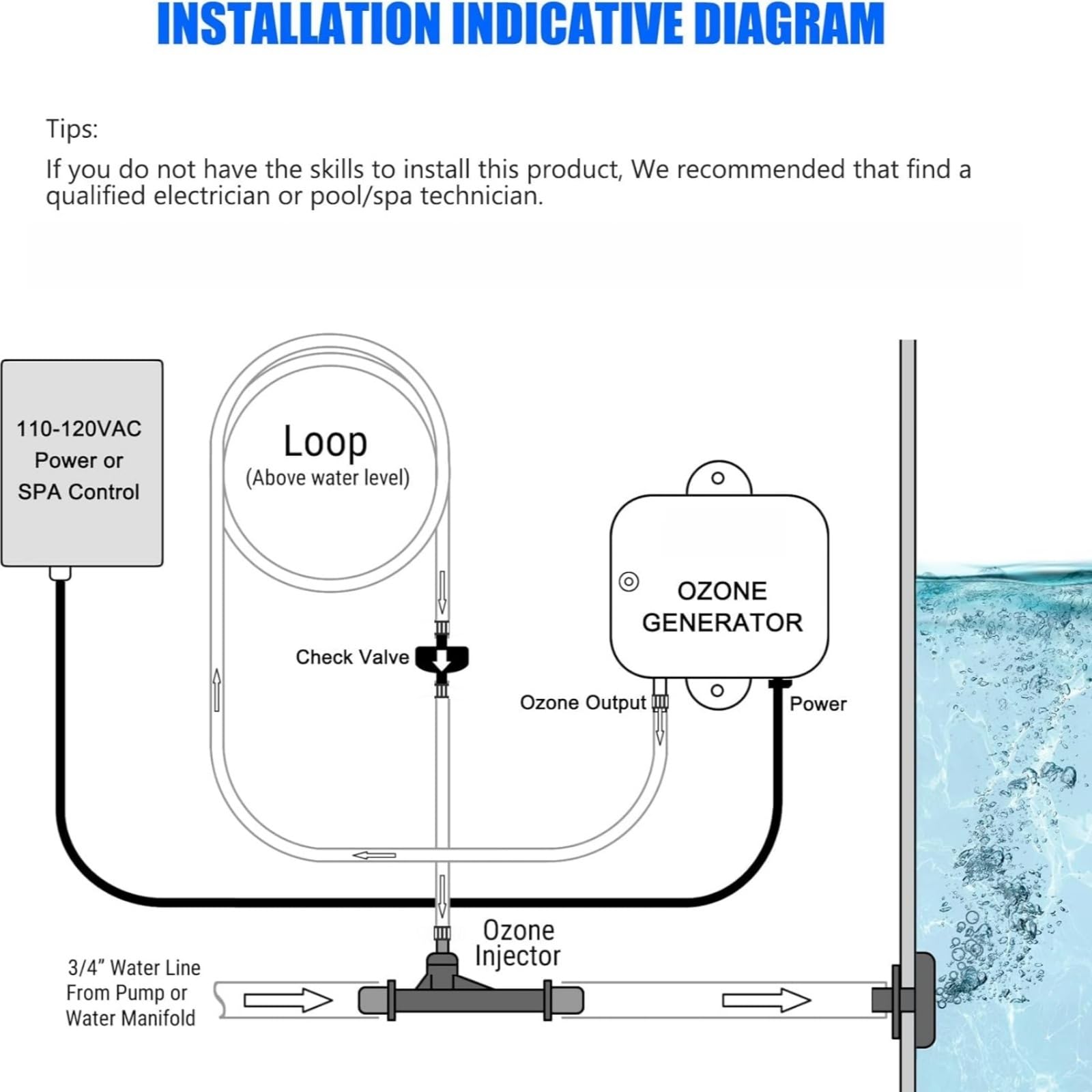 INSTALLATION INDICATIVE DIAGRAM

Tips:

If you do not have the skills to install this product, We recommended that find a qualified electrician or pool/spa technician.

110-120VAC
Power or
SPA Control

Loop
(Above water level)

OZONE
GENERATOR

Check Valve

Ozone Output

Power

Ozone
Injector

3/4" Water Line
From Pump or
Water Manifold