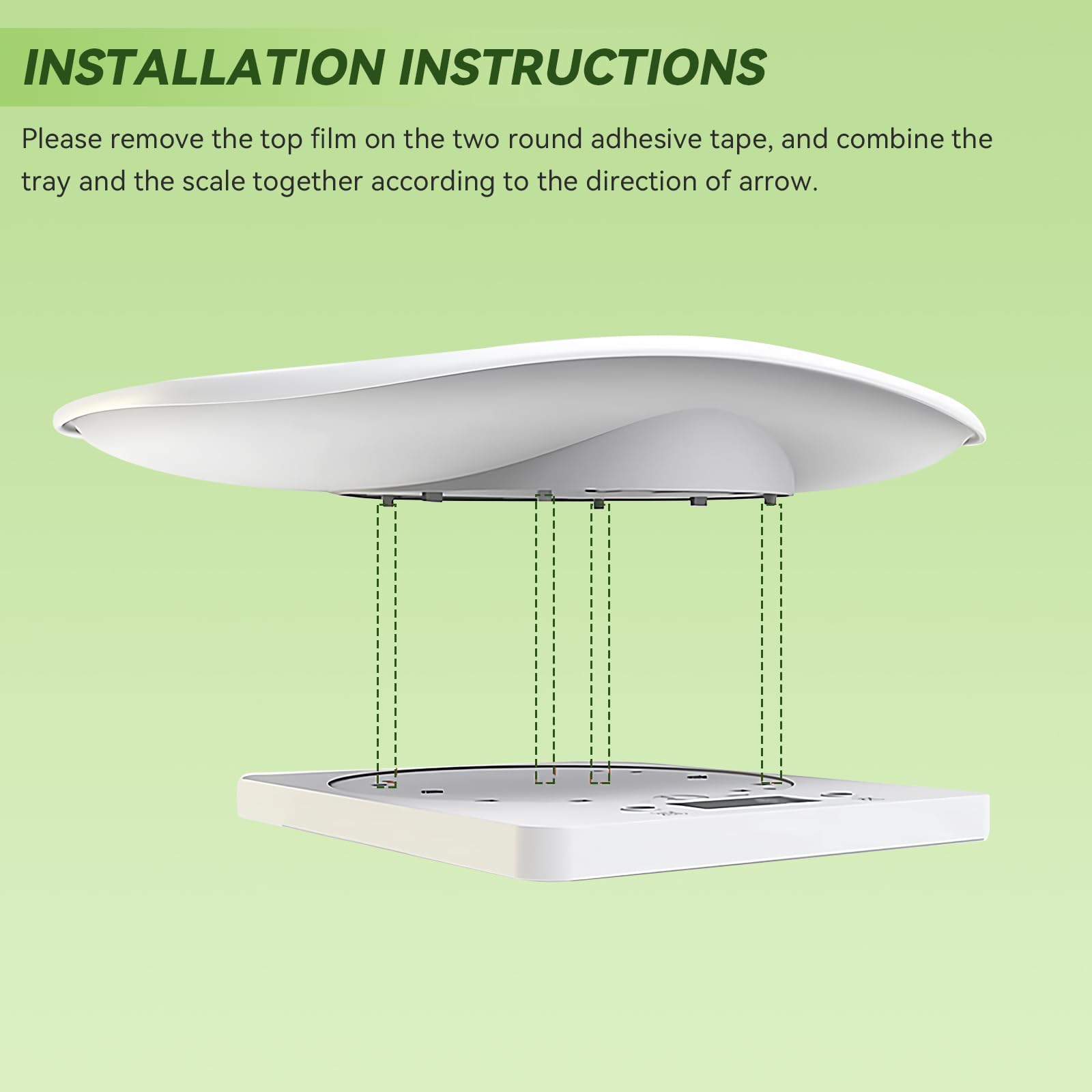 INSTALLATION INSTRUCTIONS

Please remove the top film on the two round adhesive tape, and combine the tray and the scale together according to the direction of arrow.