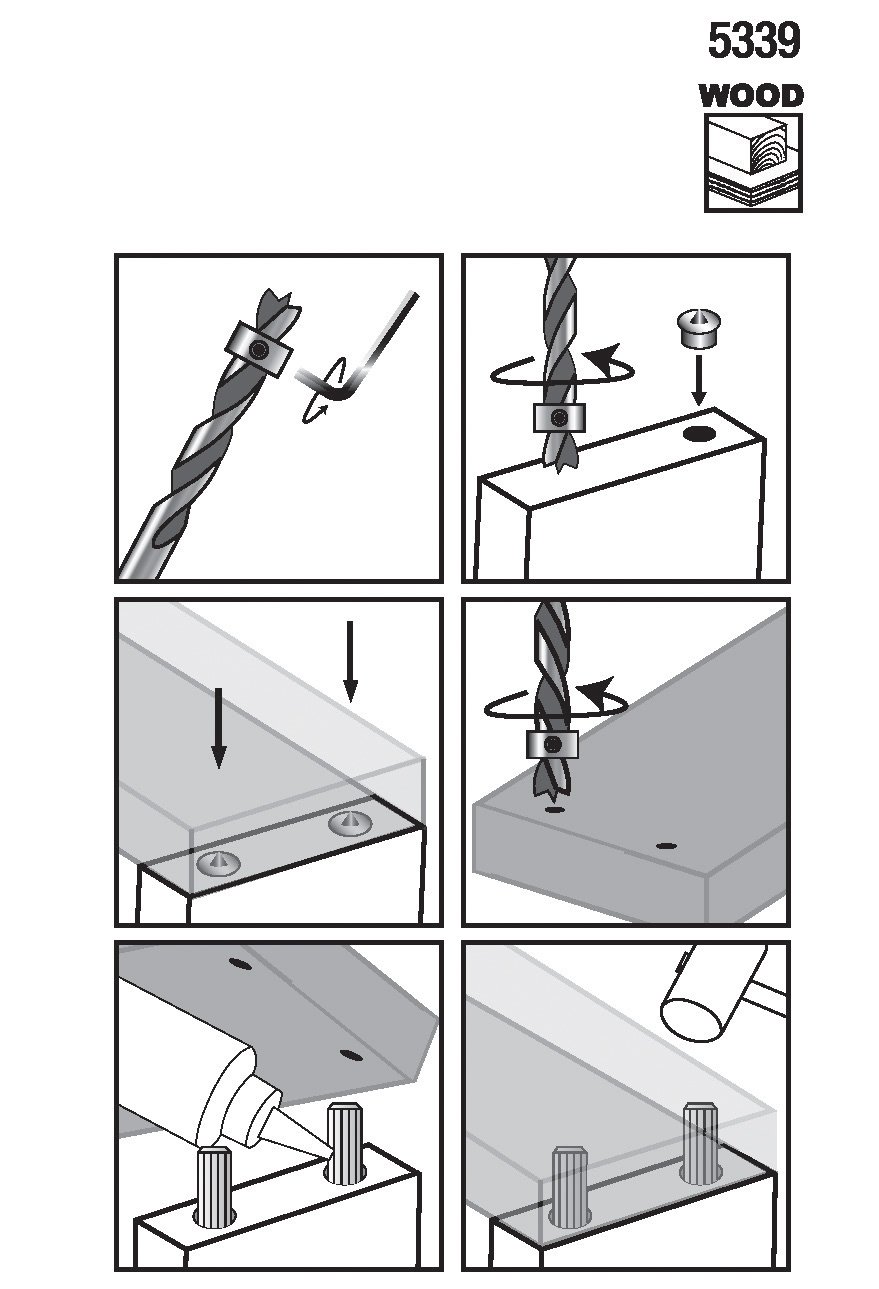 5339

WOOD